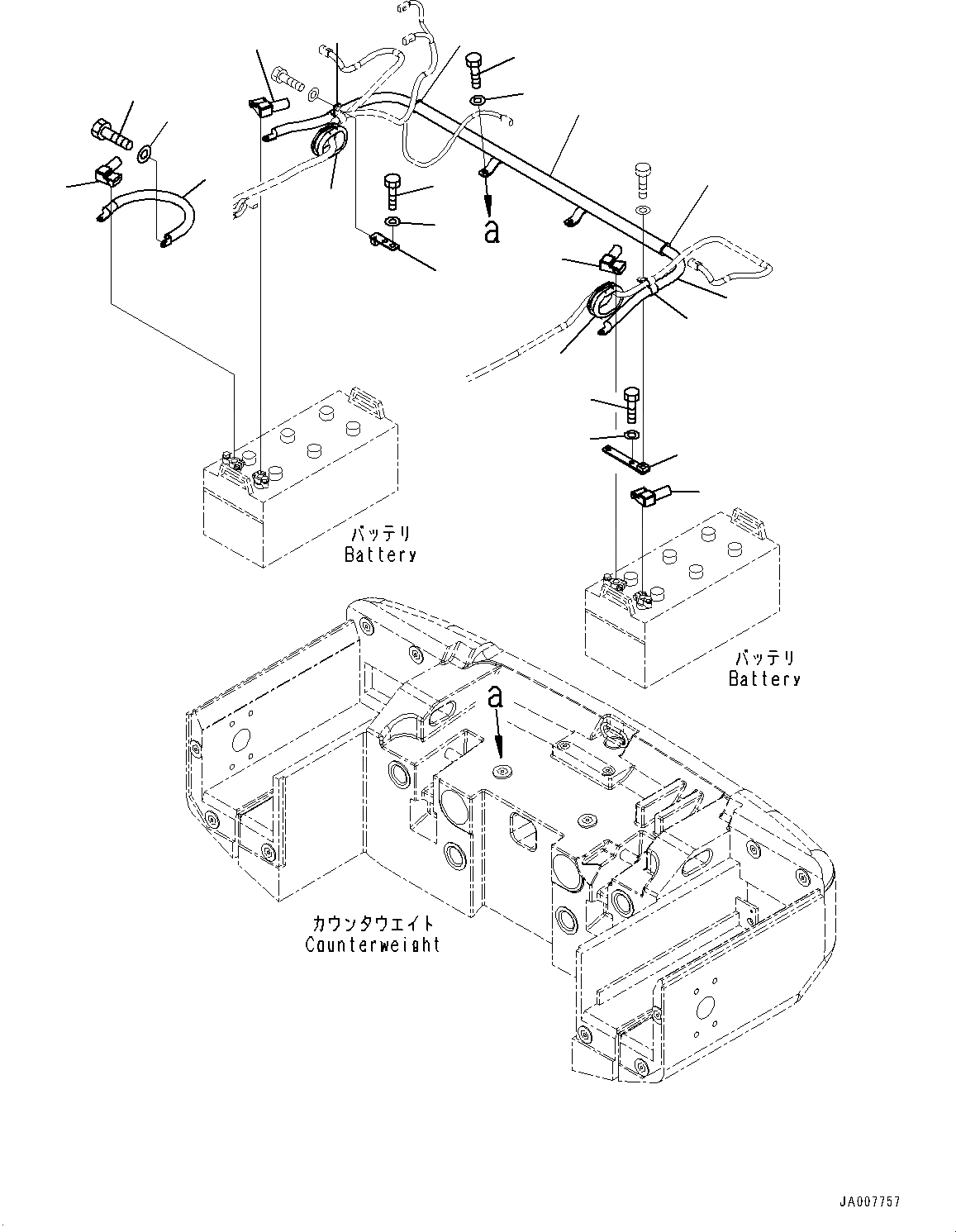 a

バッテリ
Battery

バッテリ
Battery

a

カウンタウエイト
Counterweight

JA007757