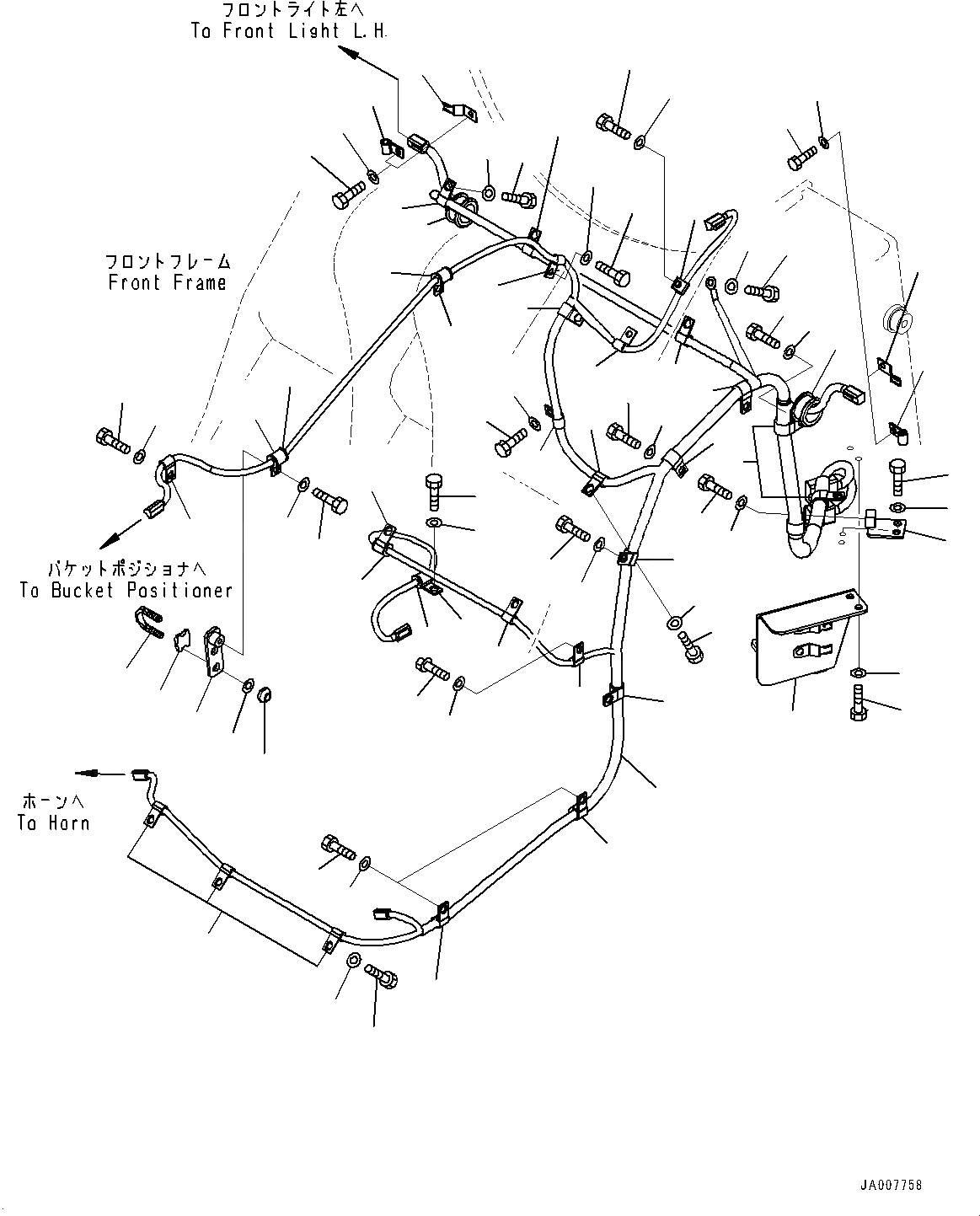 フロントライト左へ
To Front Light L.H.

フロントフレーム
Front Frame

バケットポジショナへ
To Bucket Positioner

ホーンへ
To Horn

JA007758