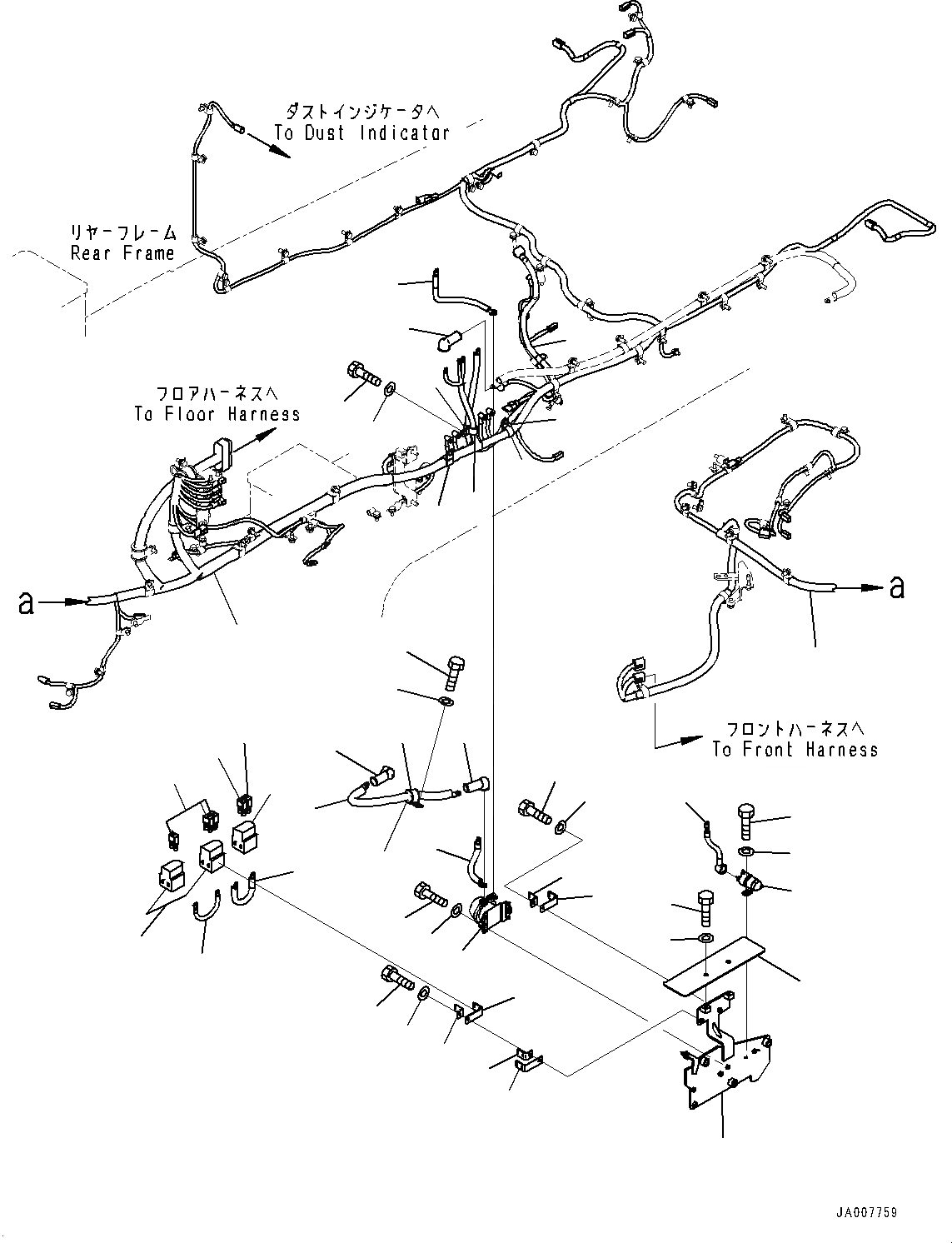 ダストインジケータへ
To Dust Indicator

リヤーフレーム
Rear Frame

フロアハーネスへ
To Floor Harness

a

a

フロントハーネスへ
To Front Harness

JA007759