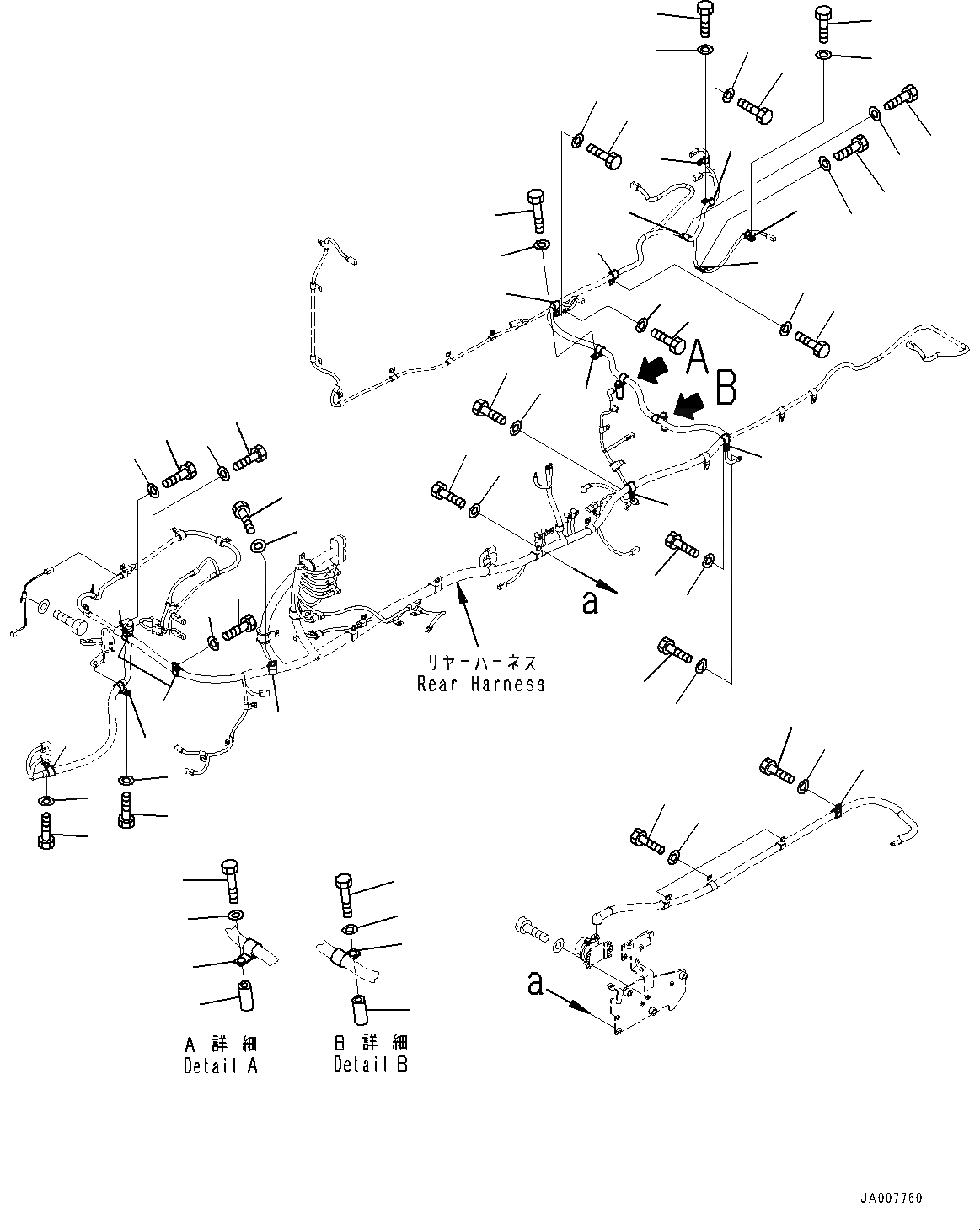 A
B
a
リヤーハーネス
Rear Harness
a
A 詳 細
Detail A
B 詳 細
Detail B
JA007760