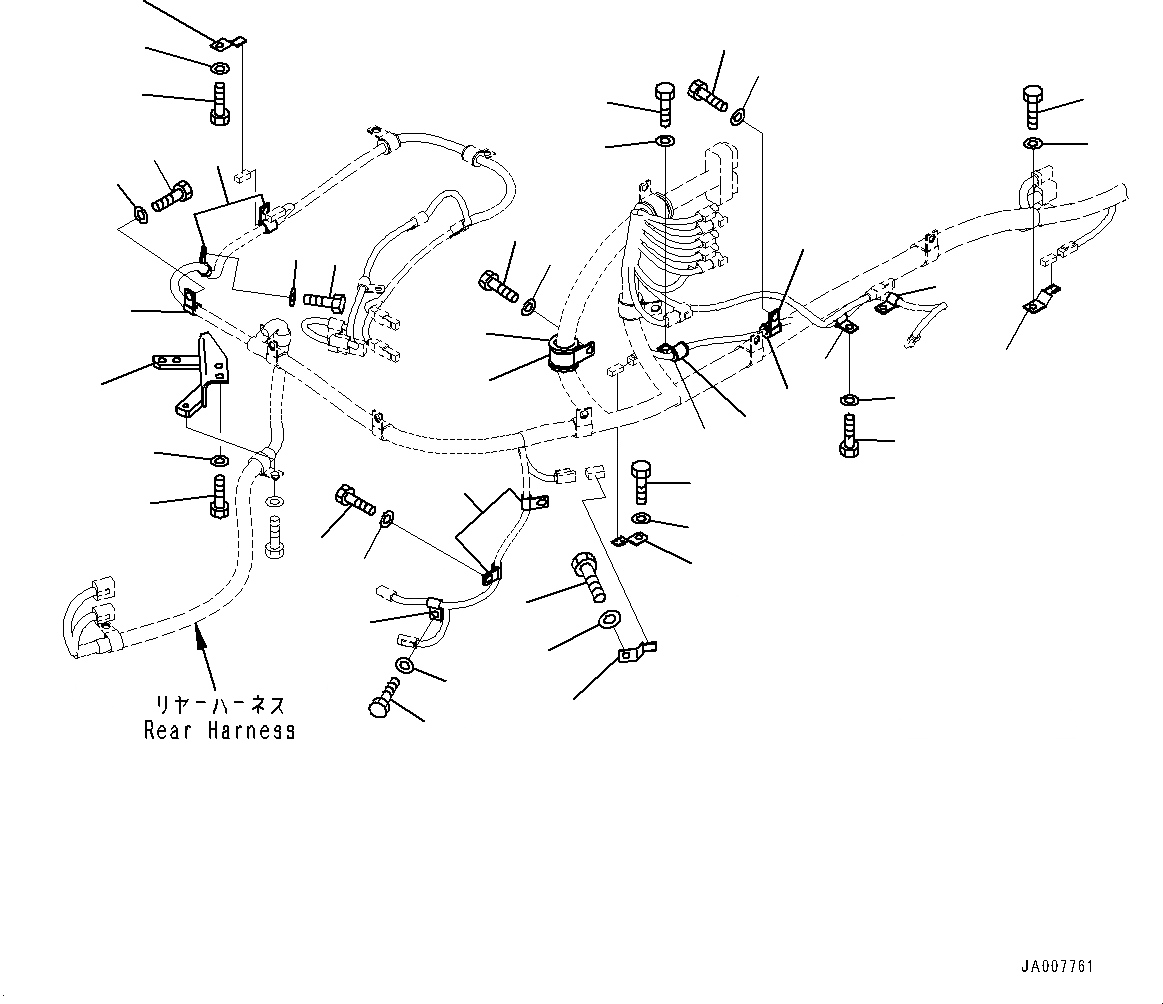 リヤーハーネス
Rear Harness

JA007761