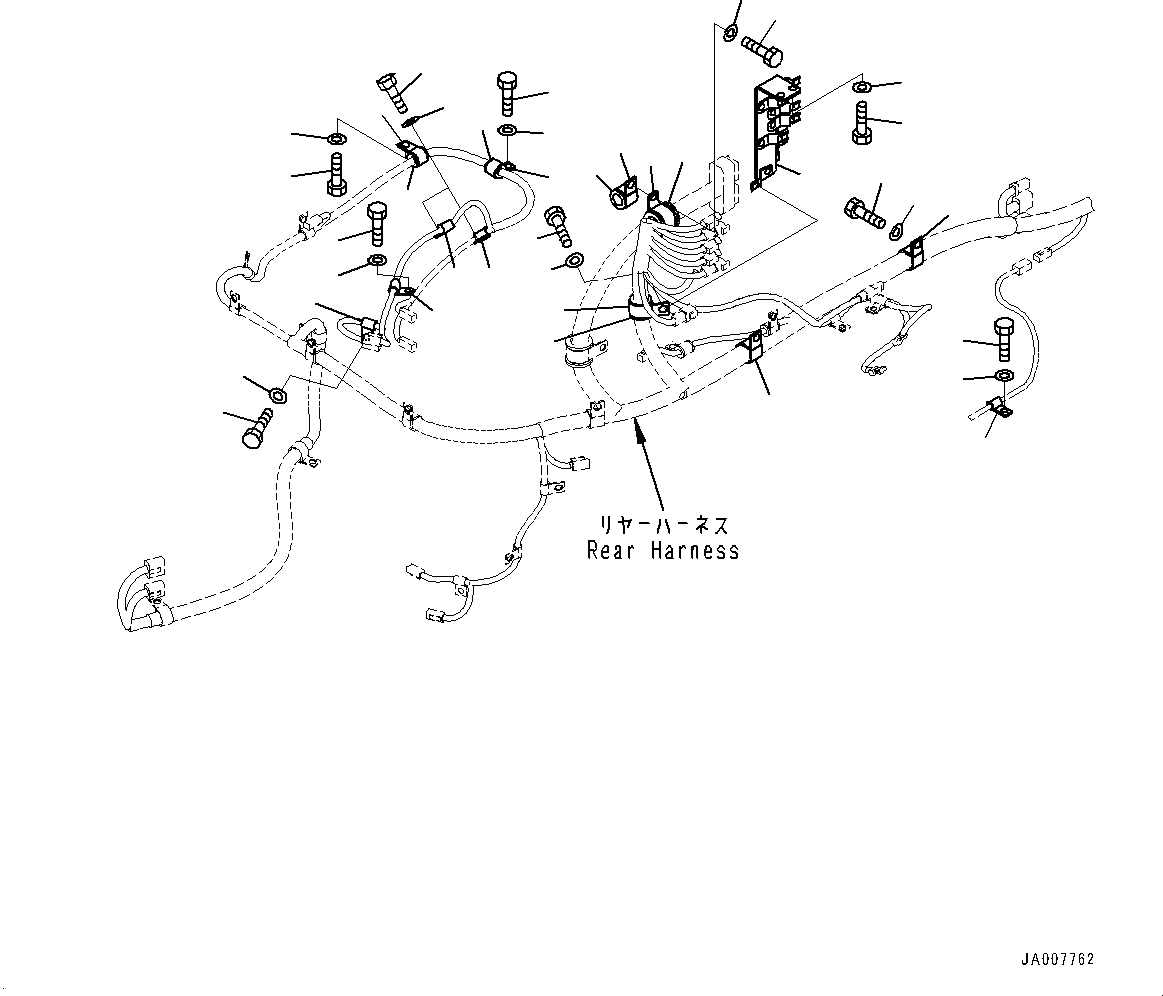 リヤーハーネス
Rear Harness

JA007762