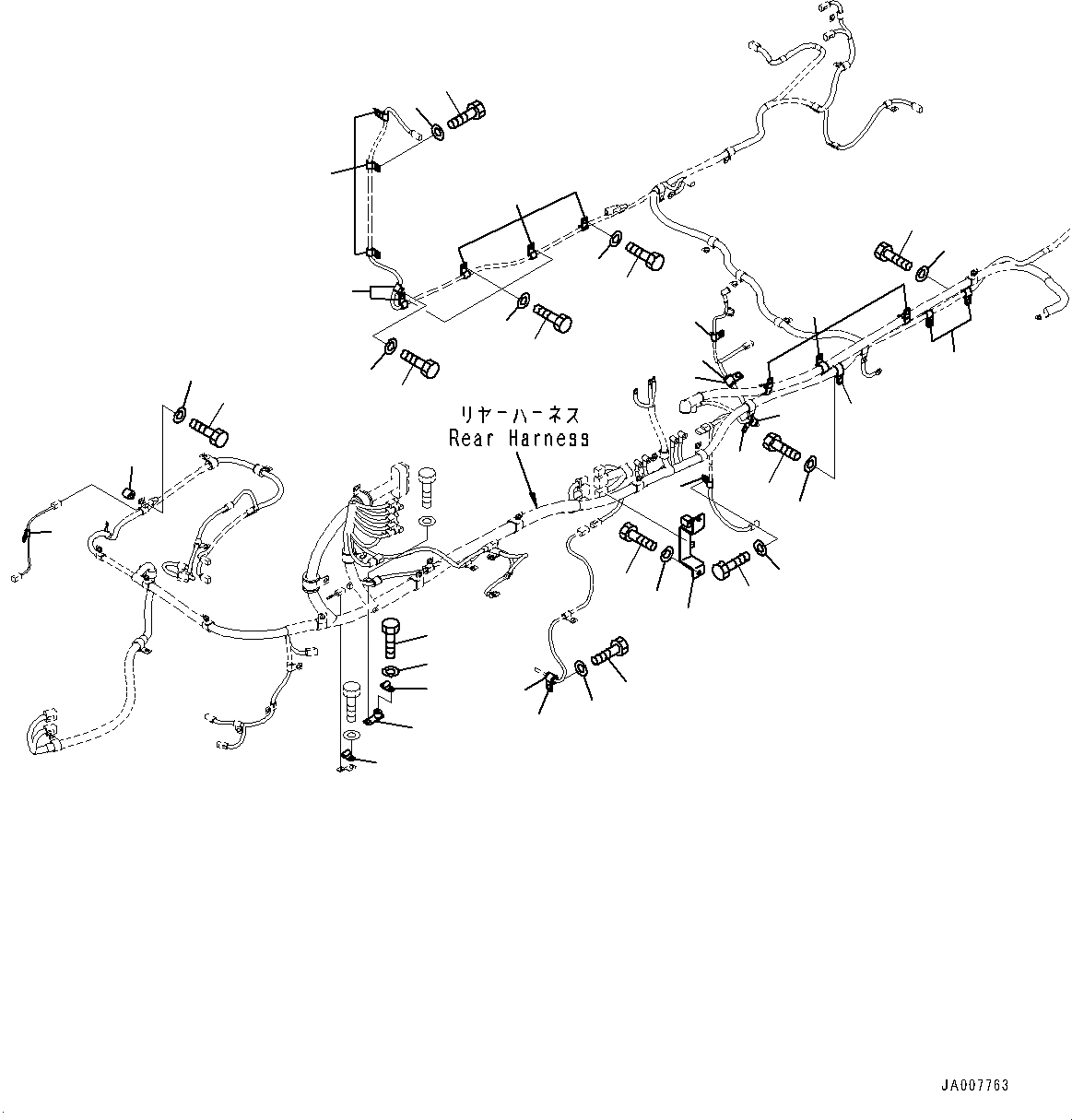 リヤーハーネス
Rear Harness

JA007763