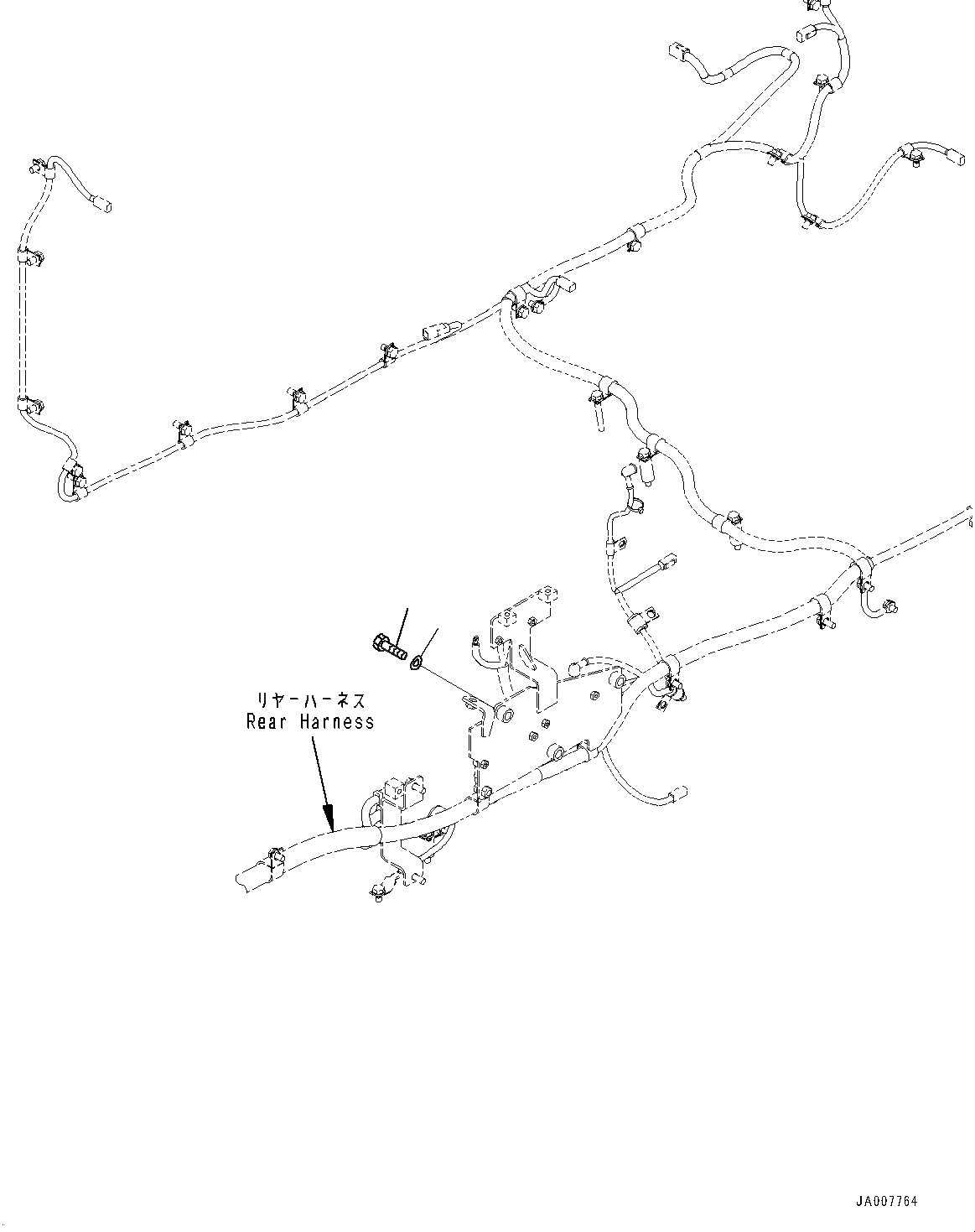 リヤーハーネス
Rear Harness

JA007764