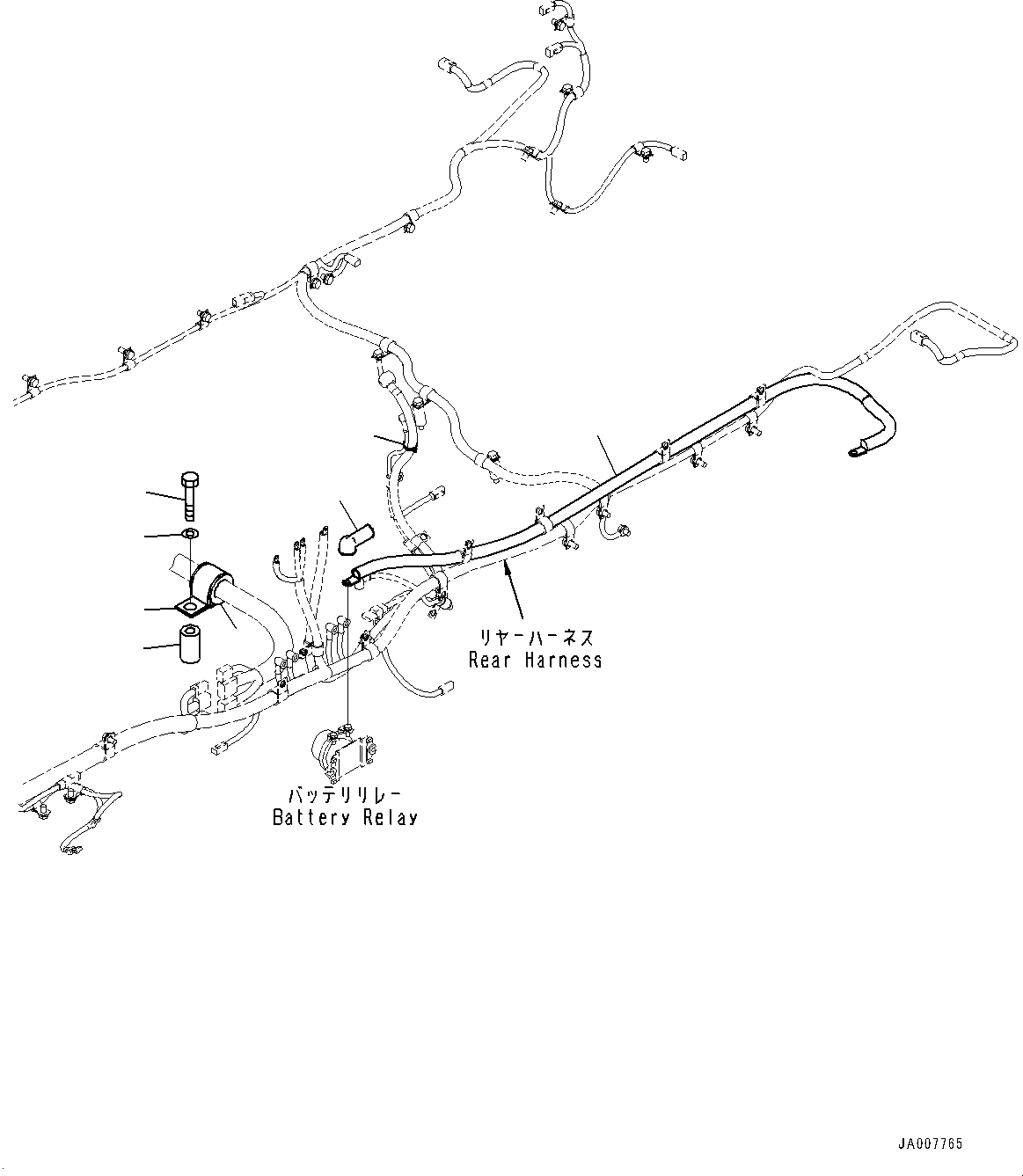 リヤーハーネス
Rear Harness

バッテリリレー
Battery Relay

JA007765