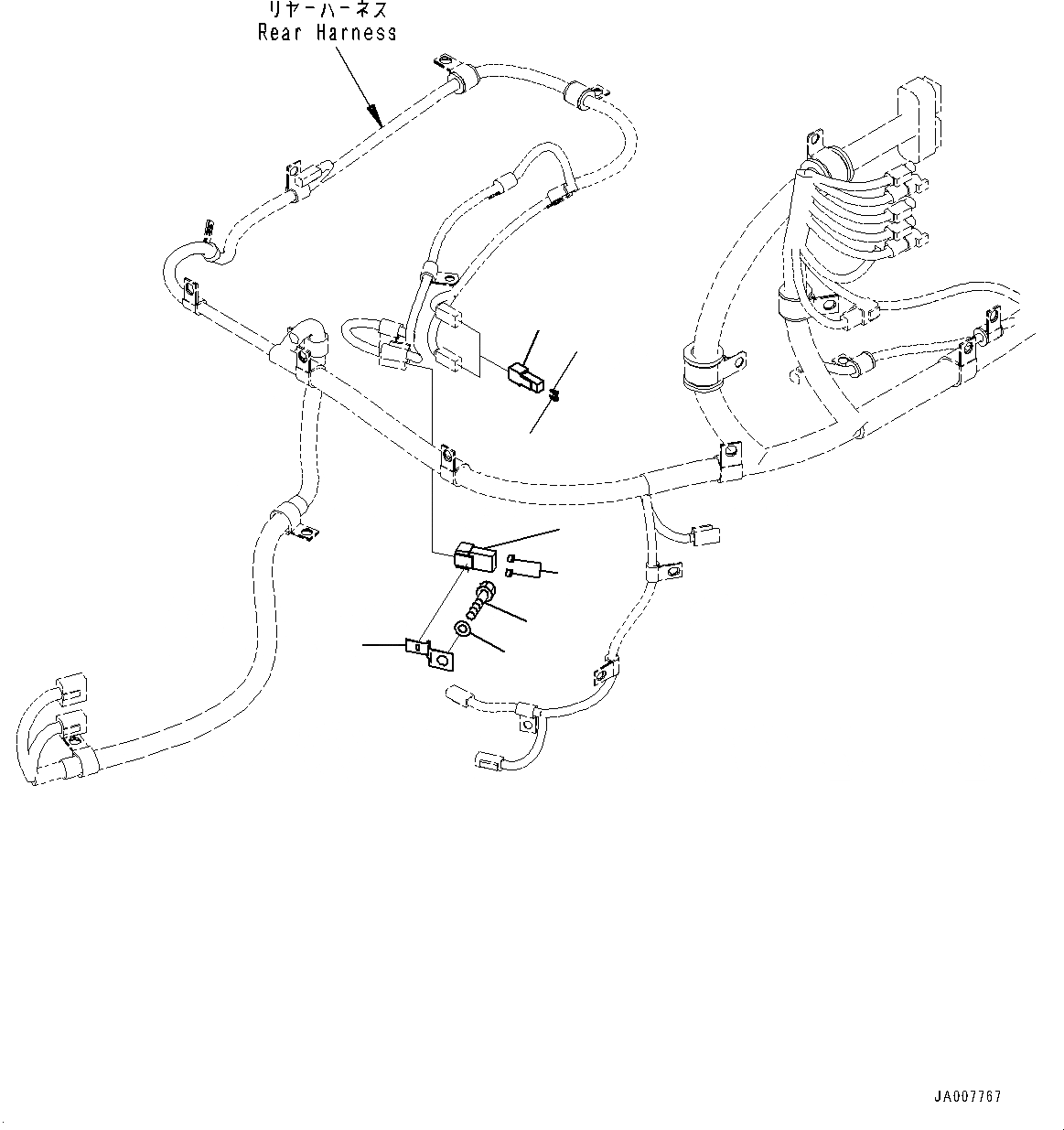 リヤーハーネス
Rear Harness

JA007767