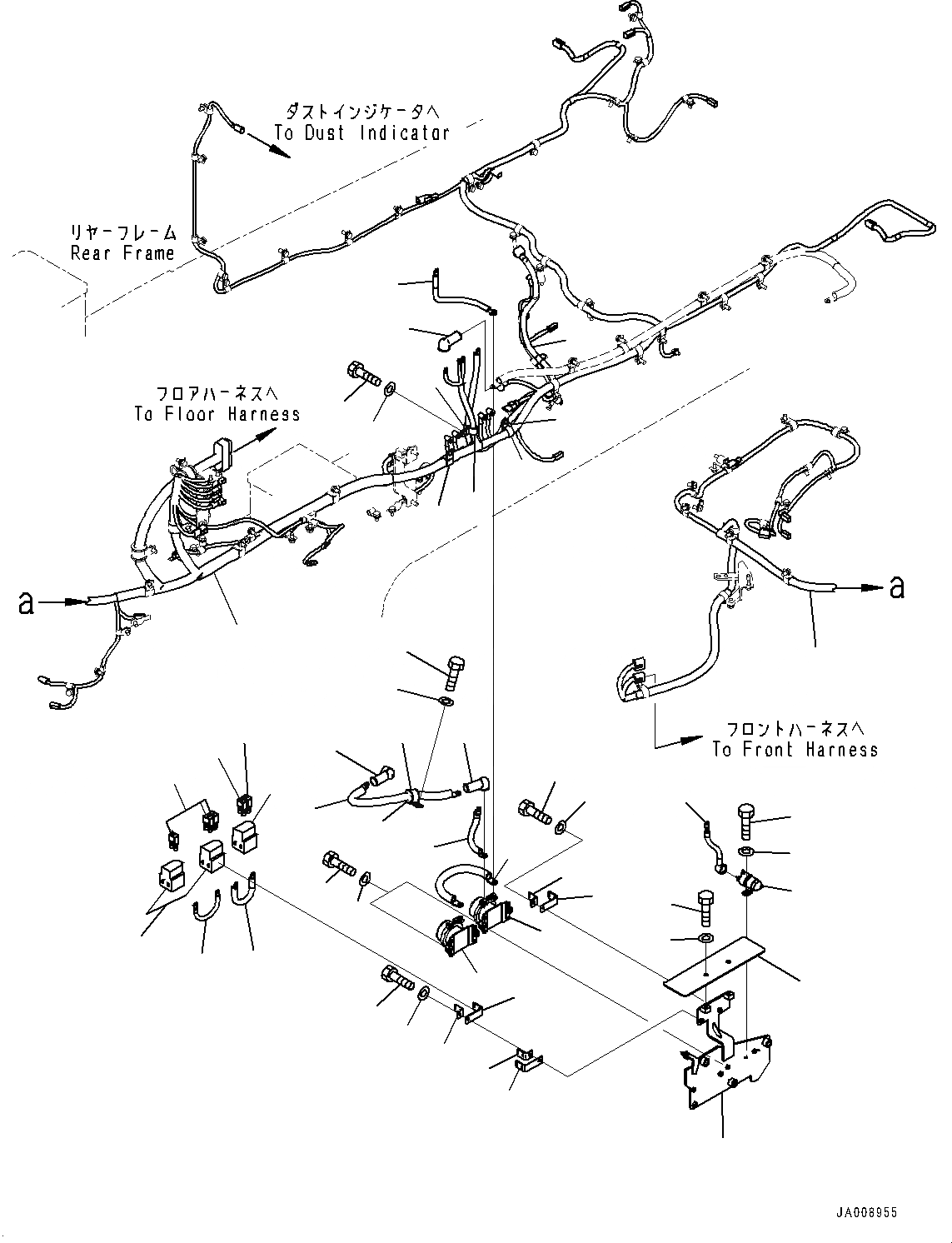 ダストインジケータへ
To Dust Indicator

リヤーフレーム
Rear Frame

フロアハーネスへ
To Floor Harness

a

a

フロントハーネスへ
To Front Harness

JA008955