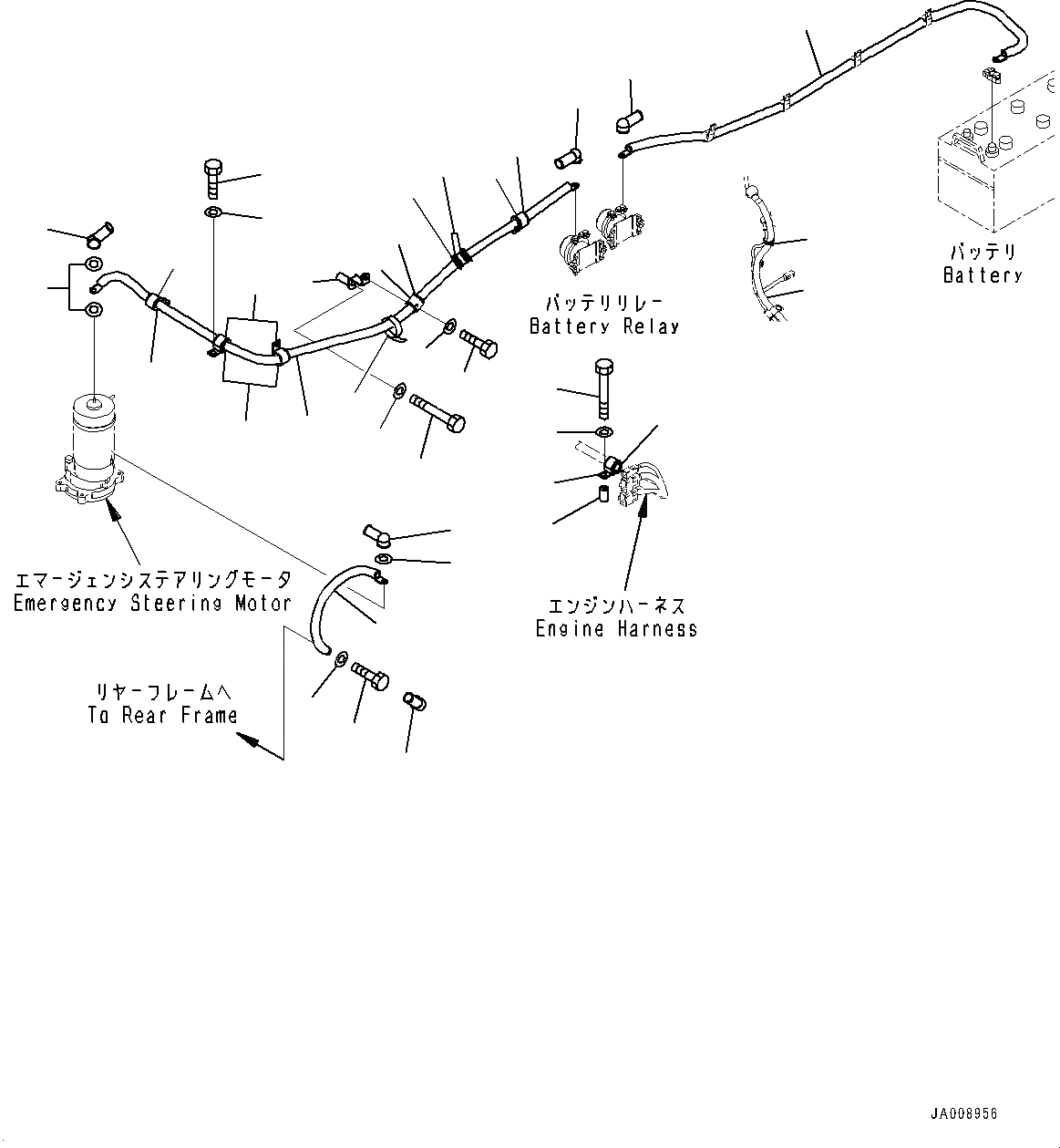 バッテリ
Battery

バッテリリレー
Battery Relay

エマージェンシステアリングモータ
Emergency Steering Motor

エンジンハーネス
Engine Harness

リヤーフレームへ
To Rear Frame

JA008956