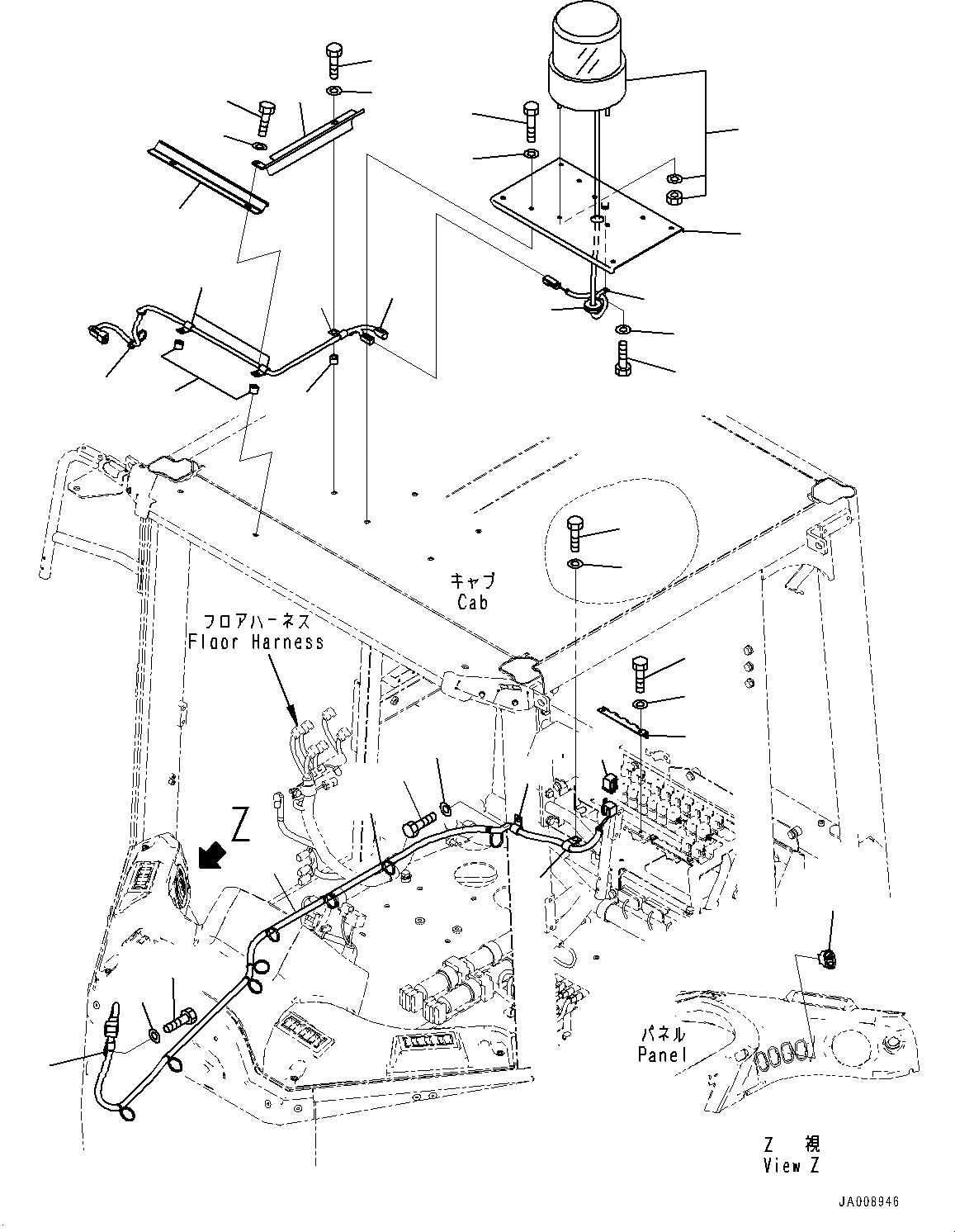 キャブ
Cab

フロアハーネス
Floor Harness

Z

パネル
Panel

Z 視
View Z

JA008946