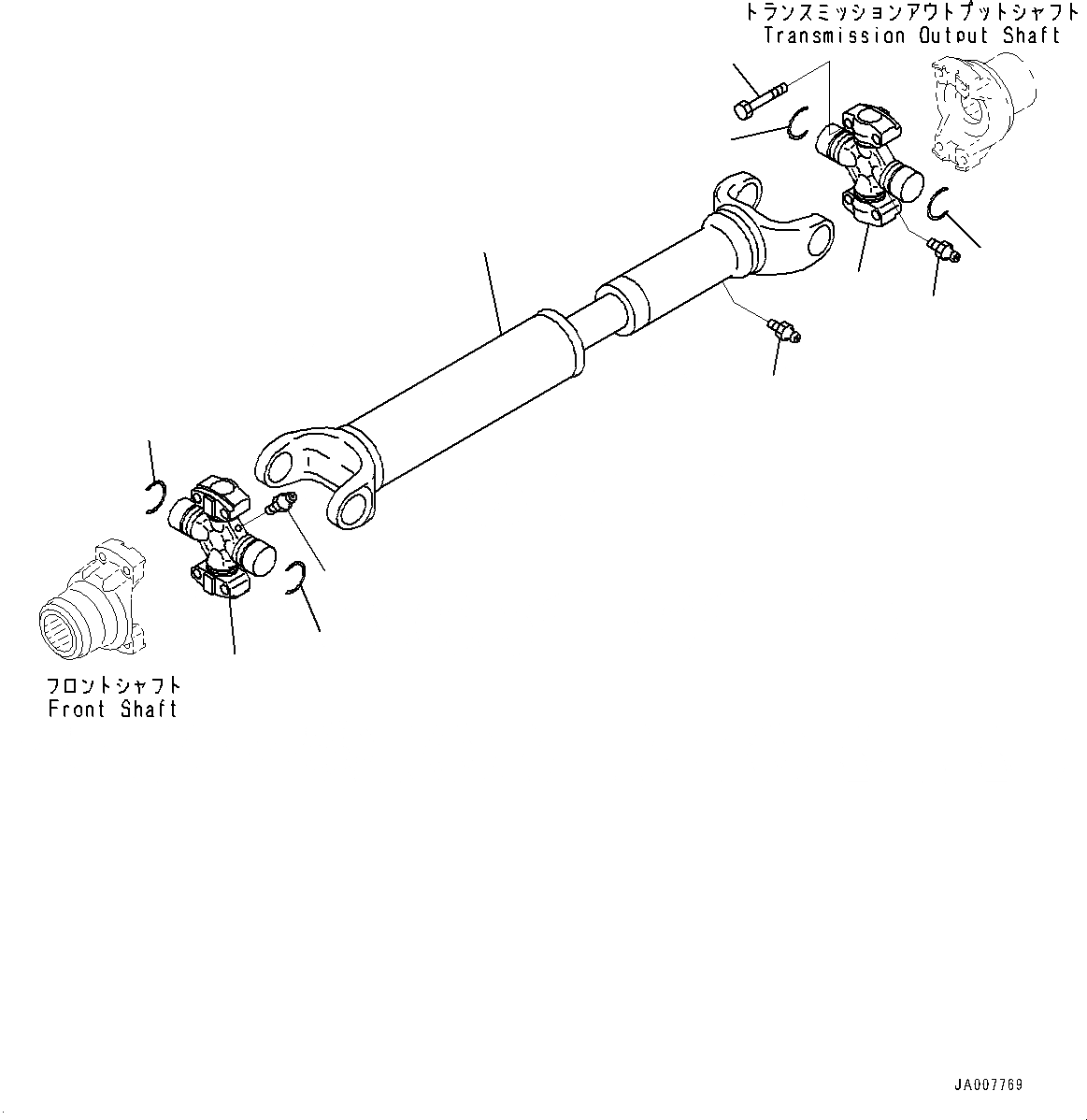 トランスミッションアウトプットシャフト
Transmission Output Shaft

フロントシャフト
Front Shaft

JA007769