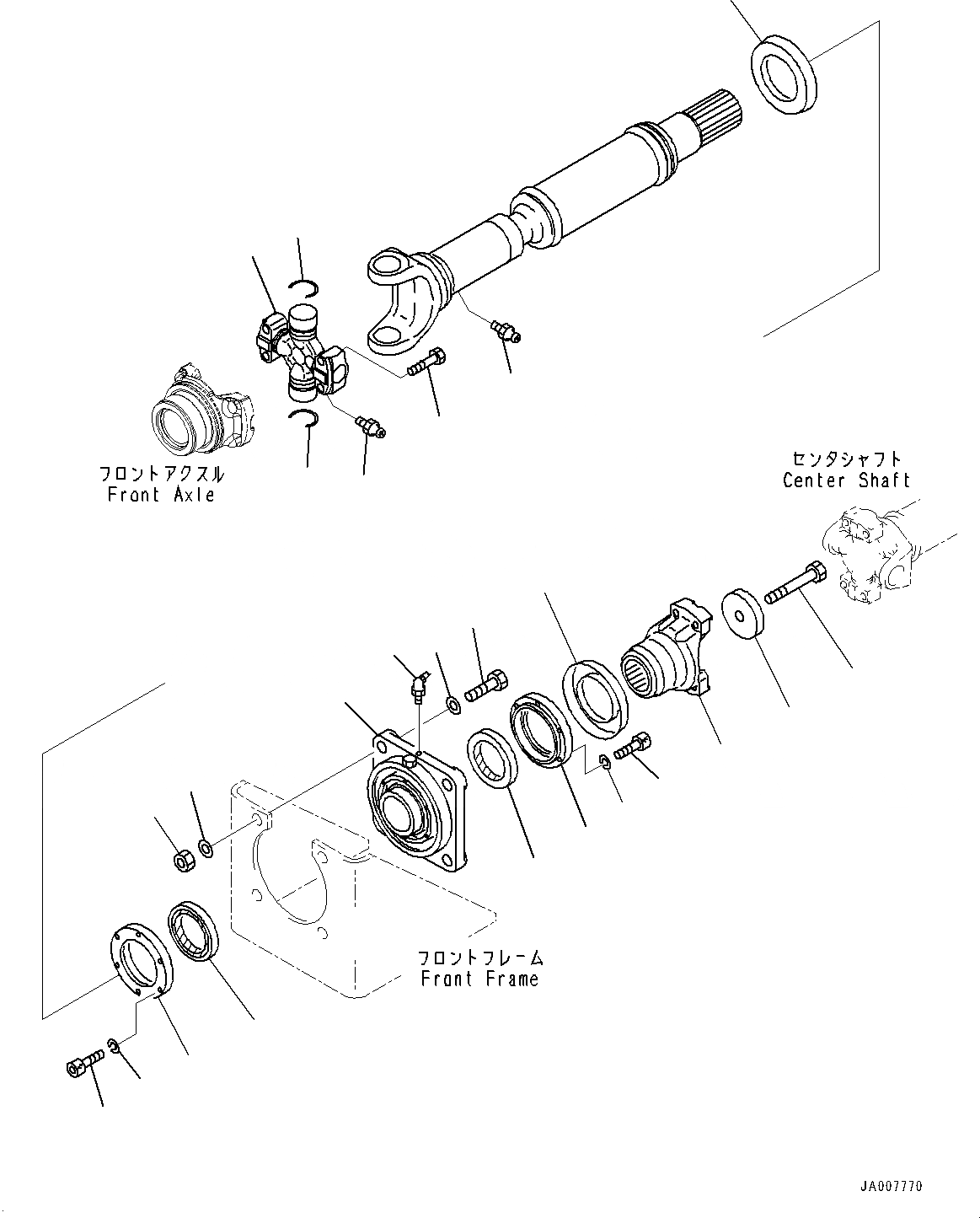 フロントアクスル
Front Axle

センタシャフト
Center Shaft

フロントフレーム
Front Frame

JA007770