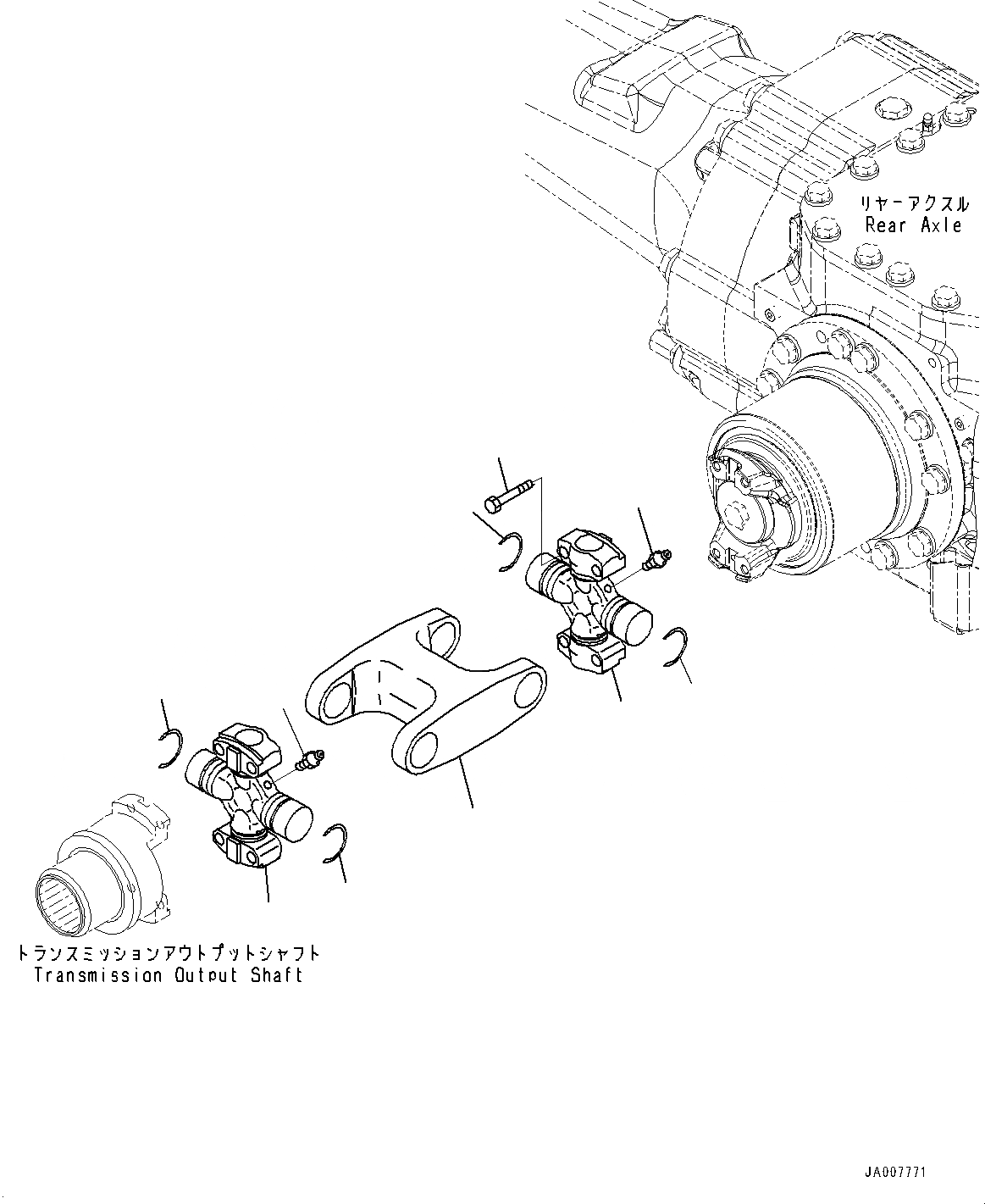 リヤーアクスル
Rear Axle

トランスミッションアウトプットシャフト
Transmission Output Shaft

JA007771