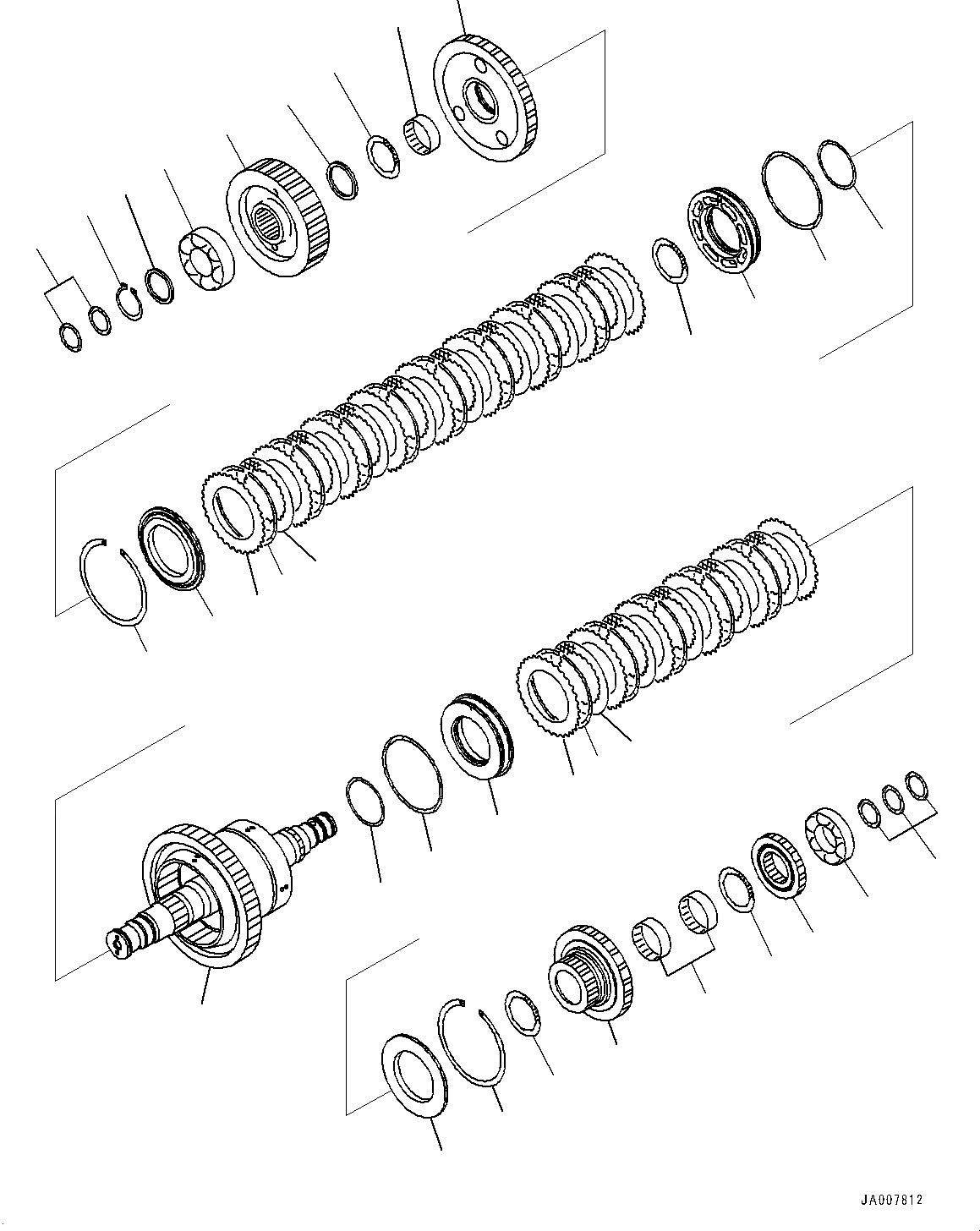 JA007812