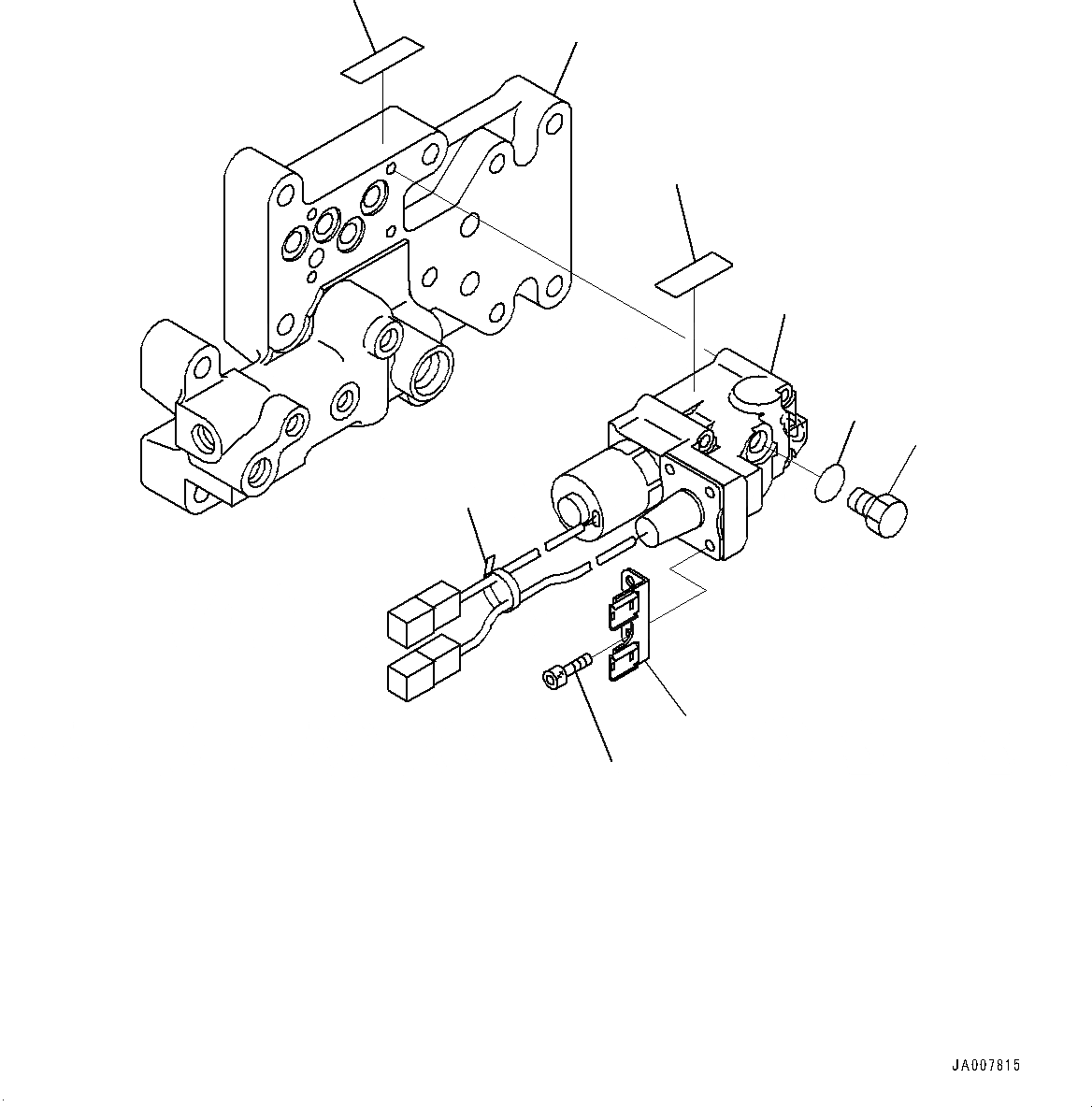 JA007815