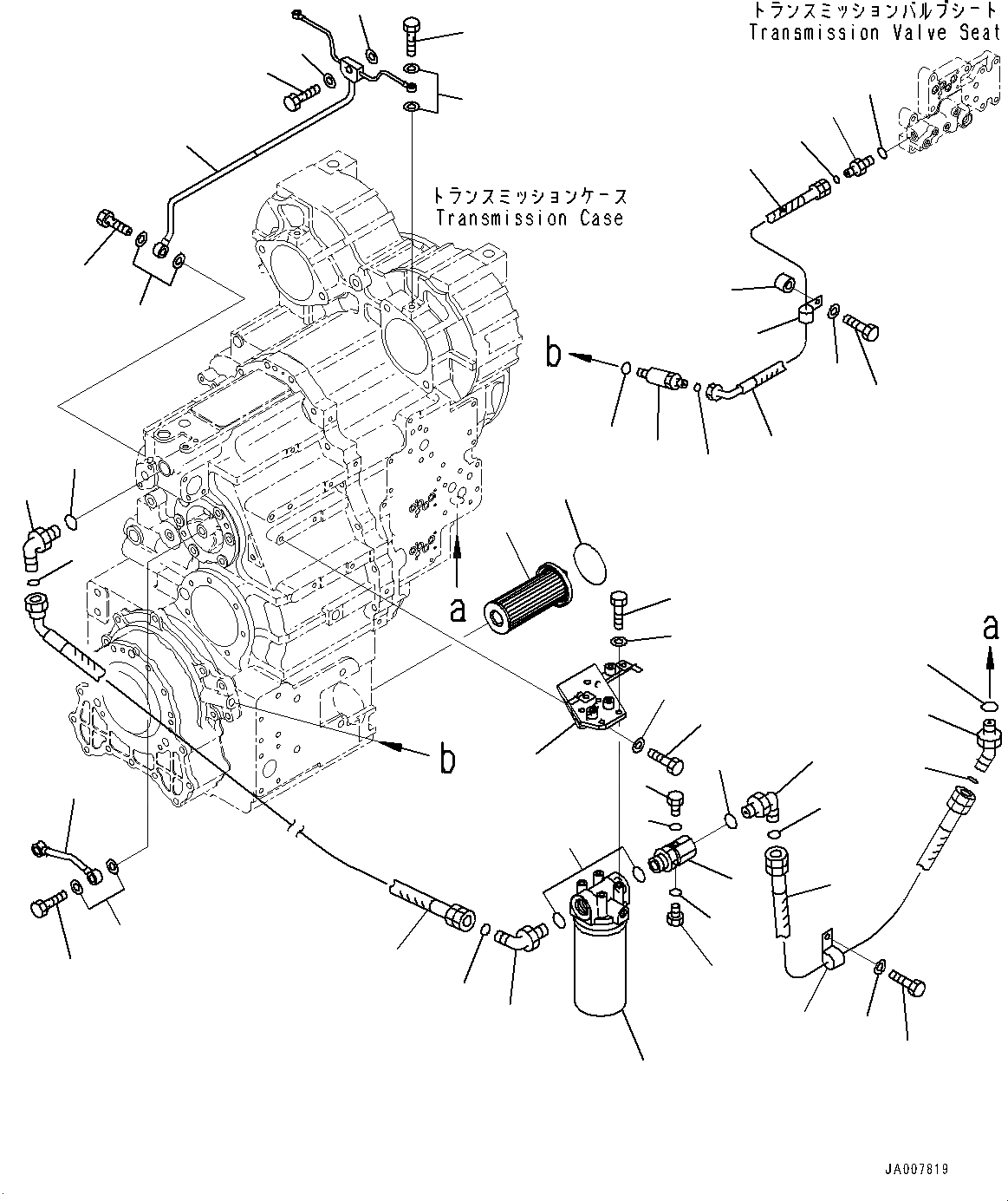 トランスミッションバルブシート
Transmission Valve Seat

トランスミッションケース
Transmission Case

b

a

a

b

JA007819