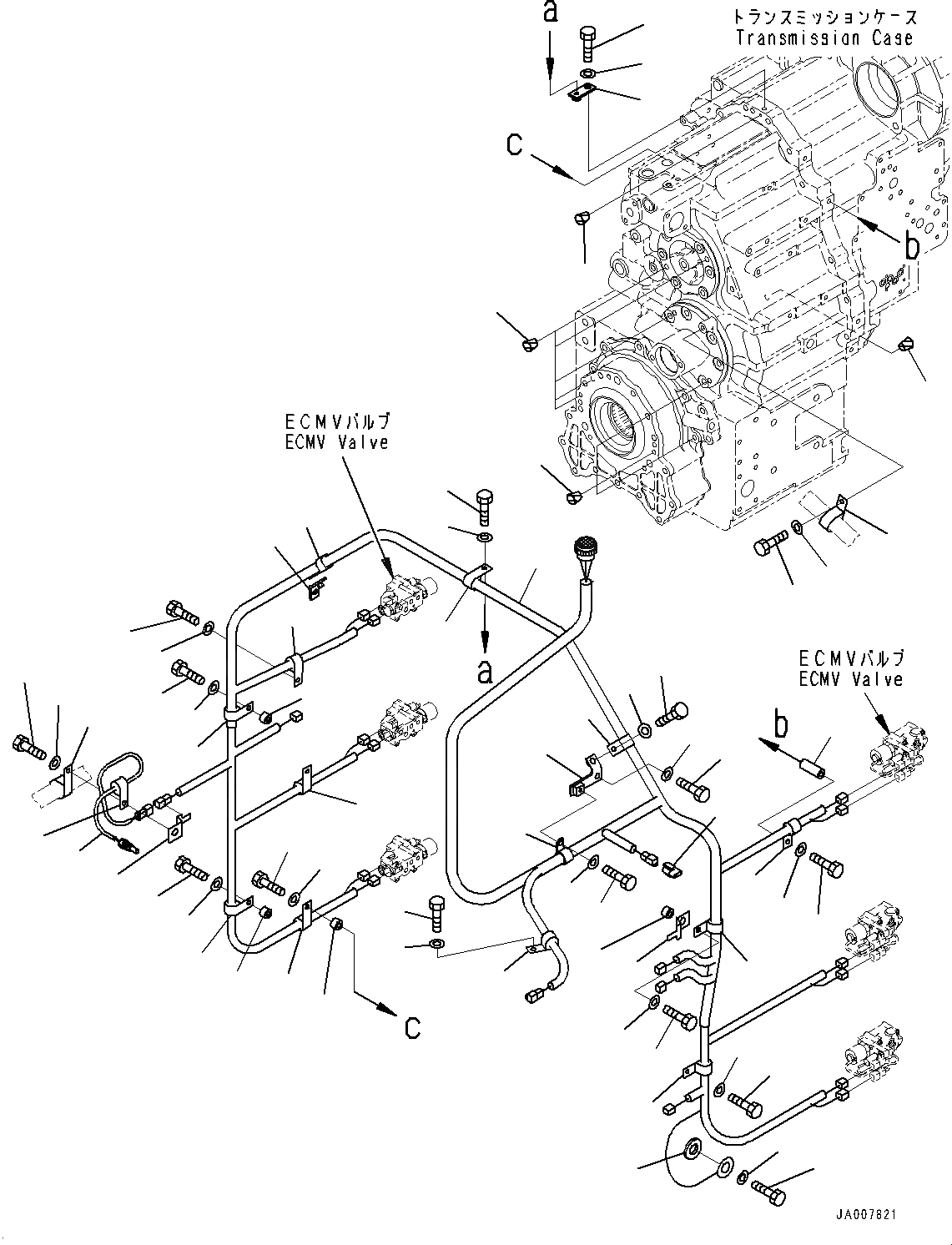 a

トランスミッションケース
Transmission Case

c

b

ECMVバルブ
ECMV Valve

a

ECMVバルブ
ECMV Valve

b

c

JA007821