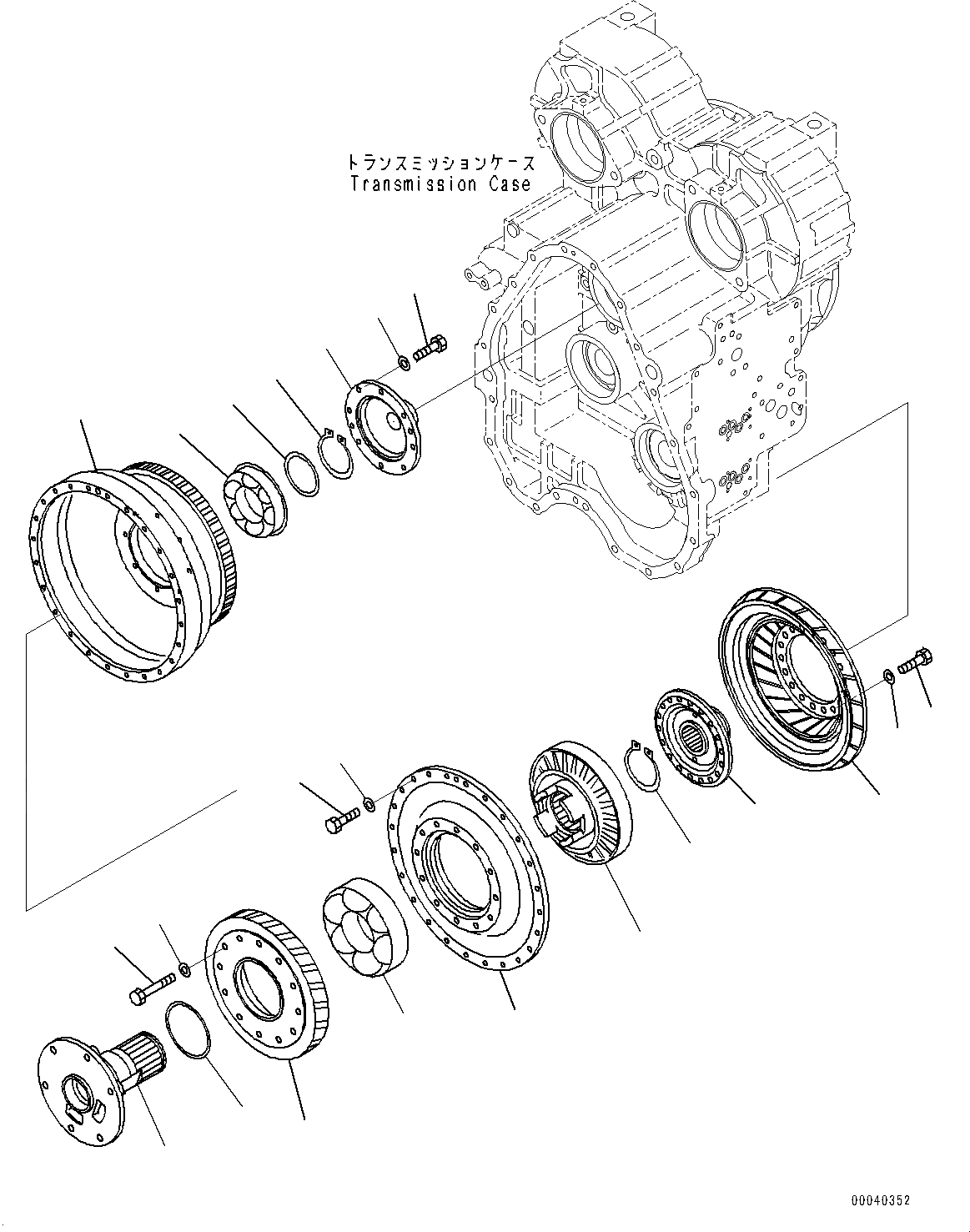 トランスミッションケース
Transmission Case

00040352