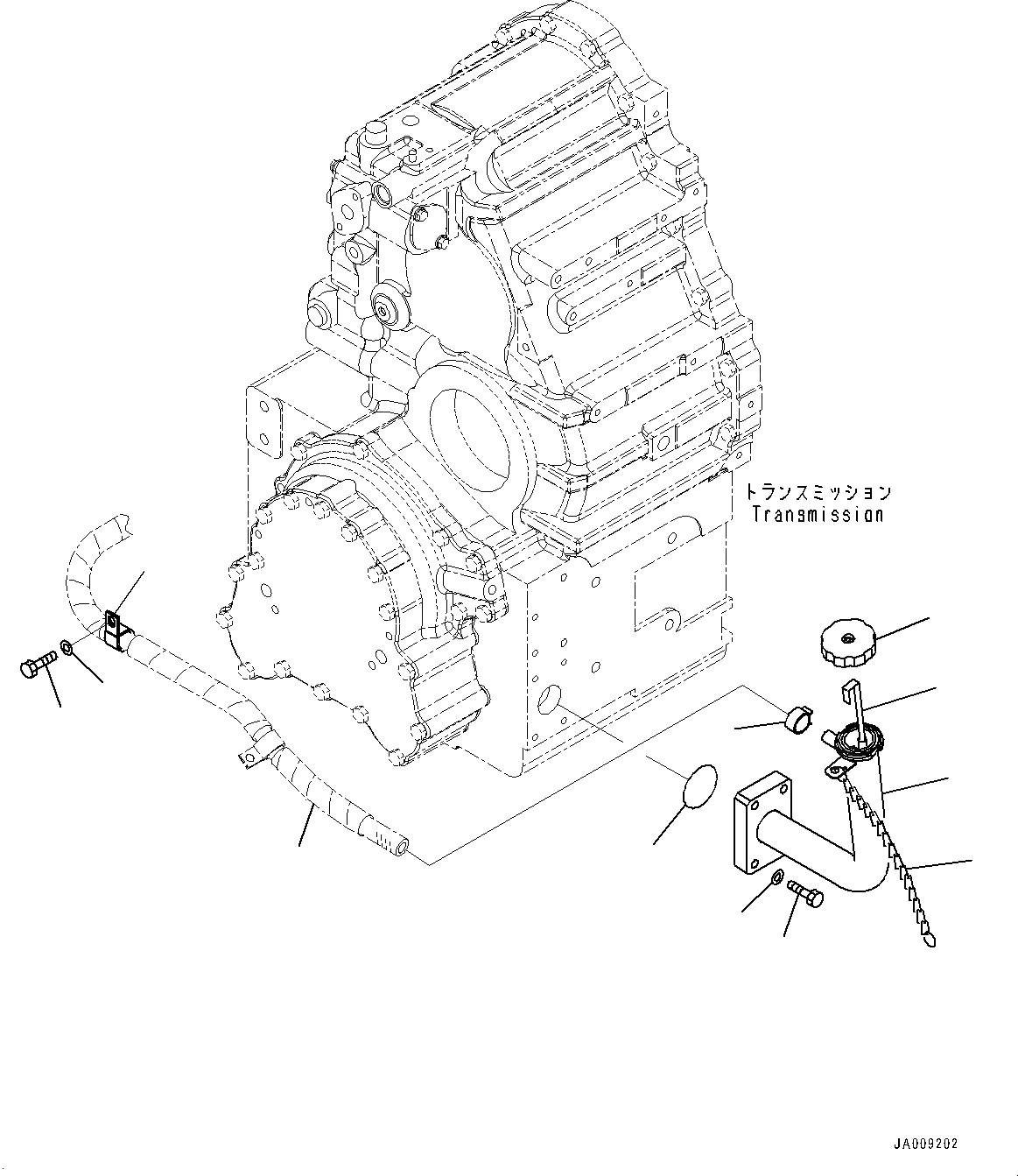 トランスミッション
Transmission

JA009202