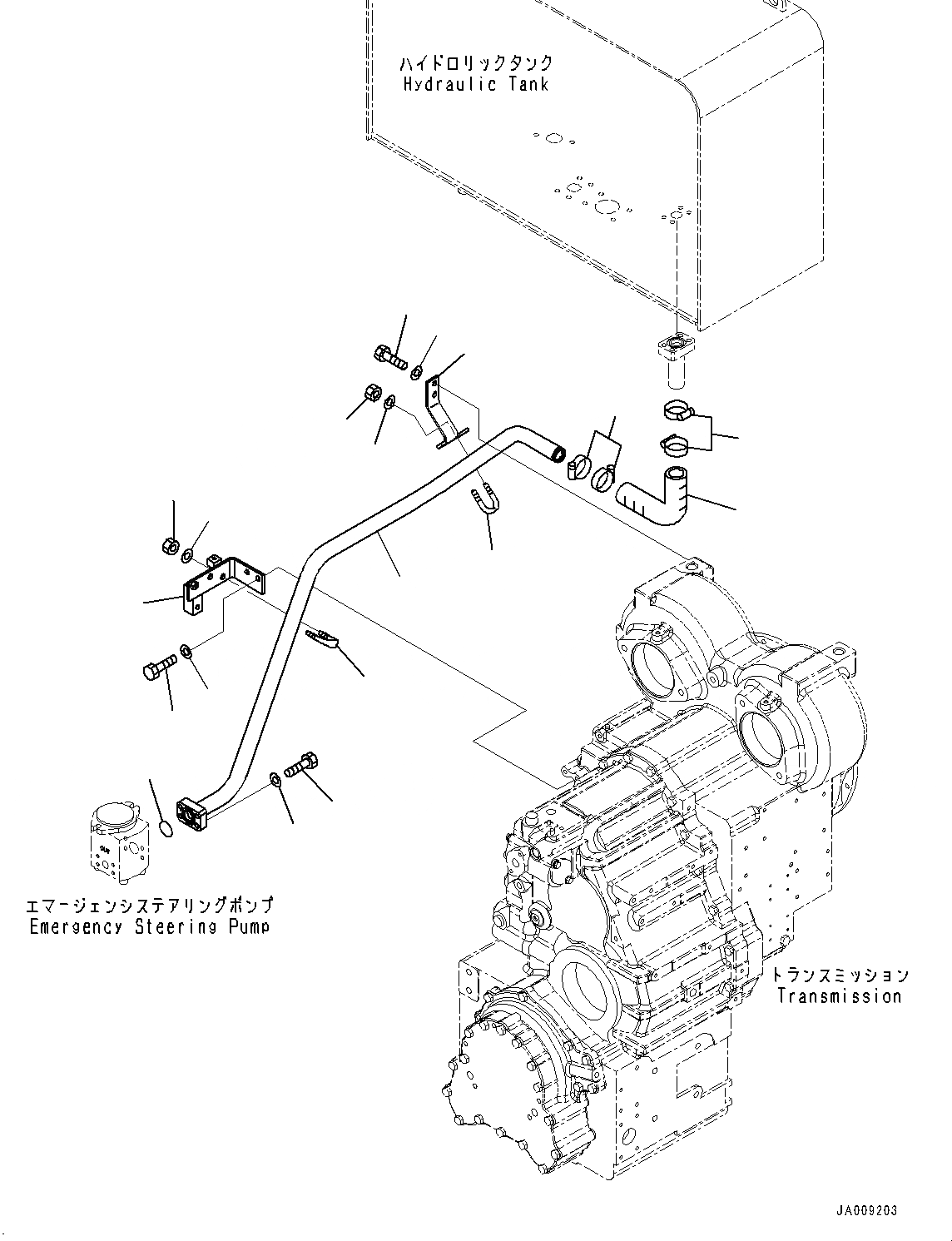 ハイドロリックタンク
Hydraulic Tank

エマージェンシステアリングポンプ
Emergency Steering Pump

トランスミッション
Transmission

JA009203