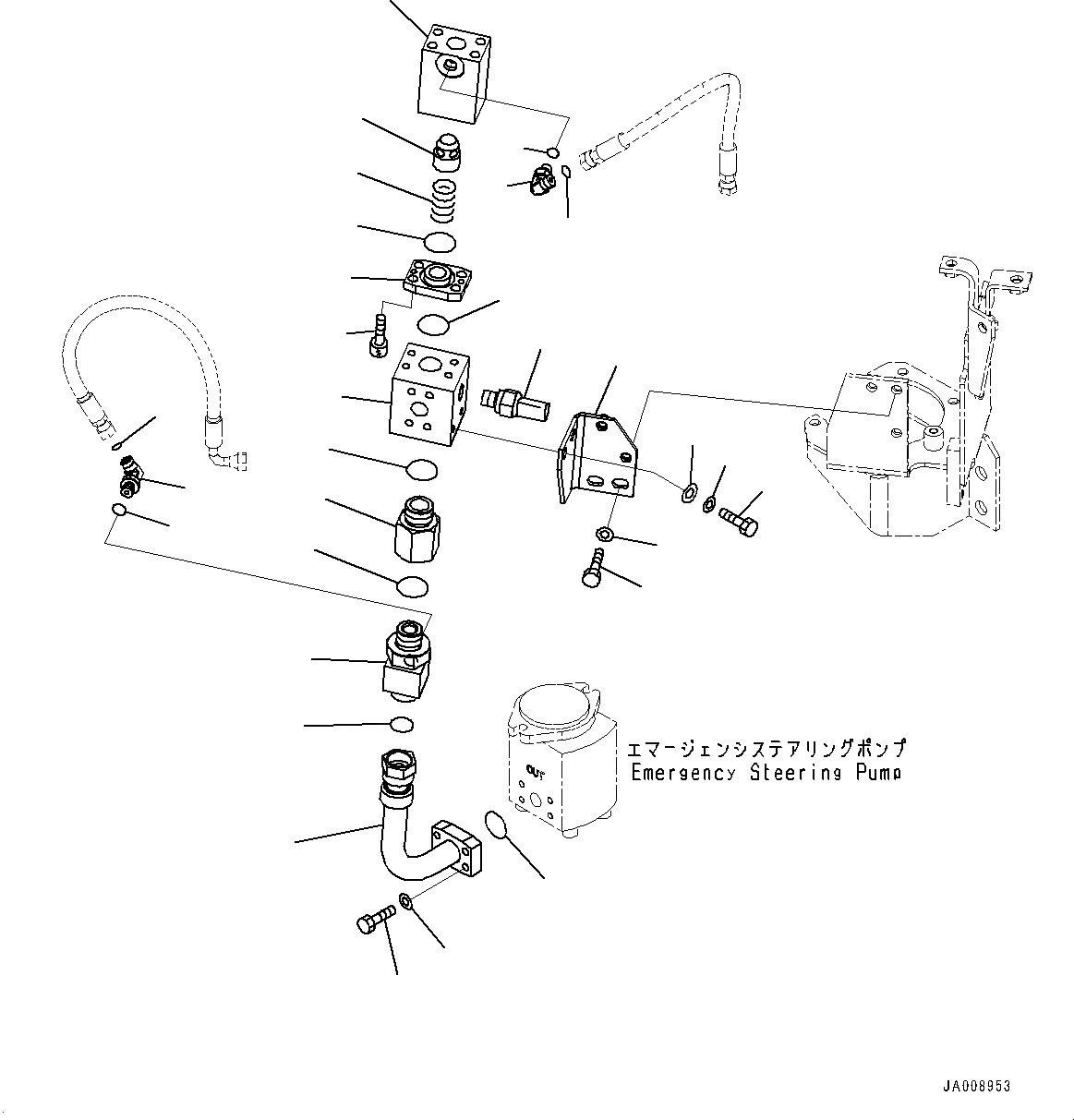 OUT

エマージェンシステアリングポンプ
Emergency Steering Pump

JA008953