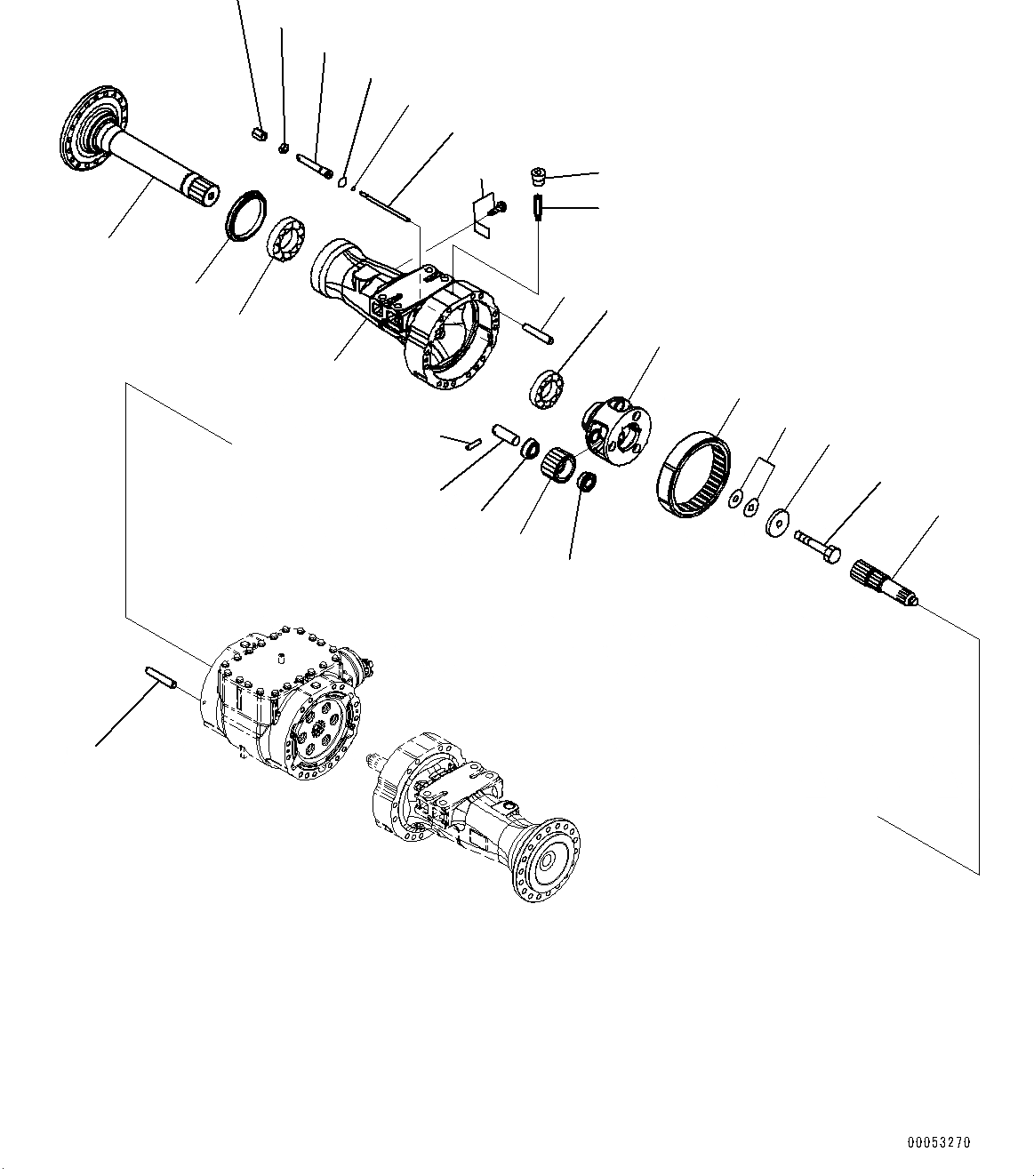 00053270