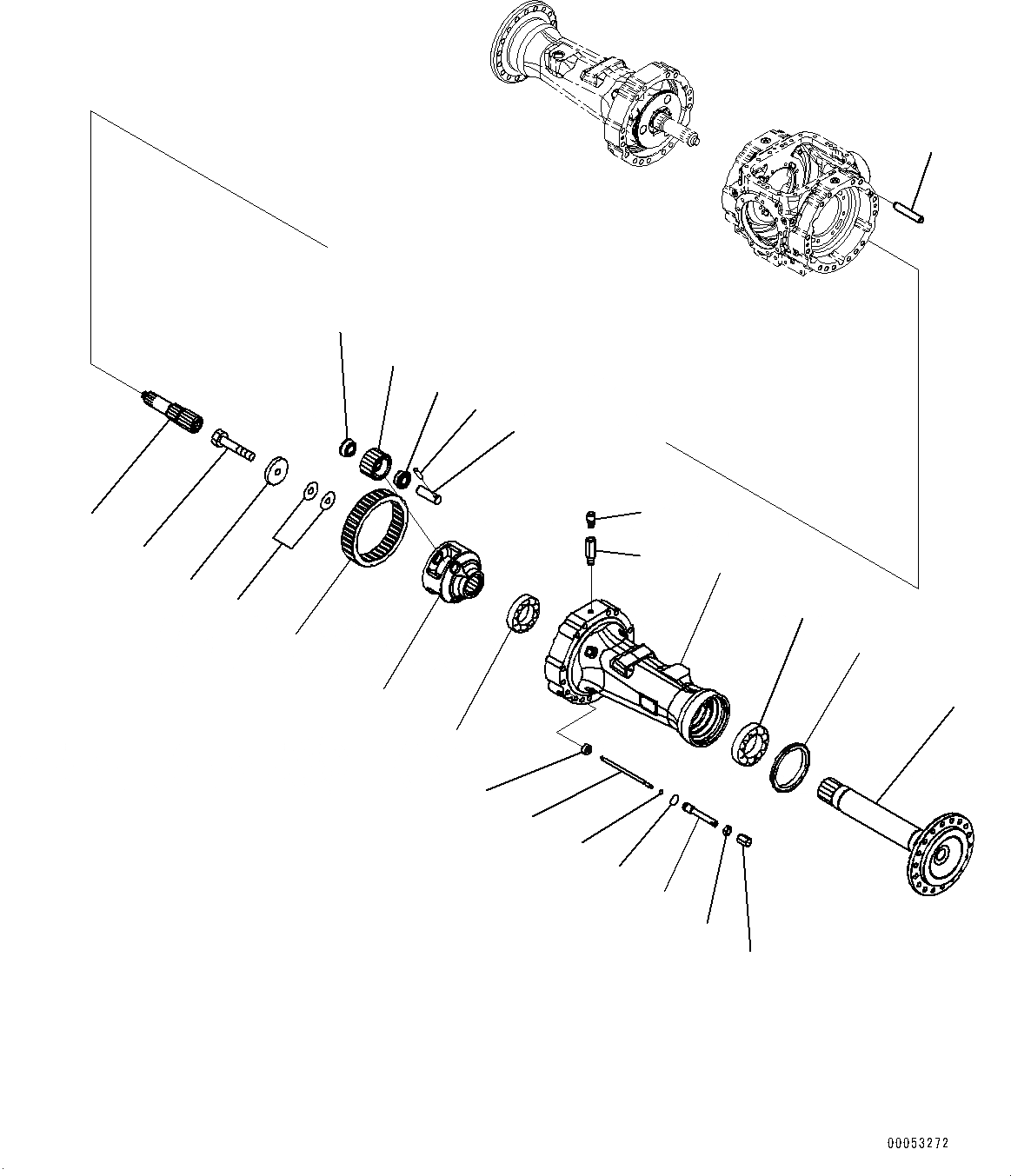 00053272