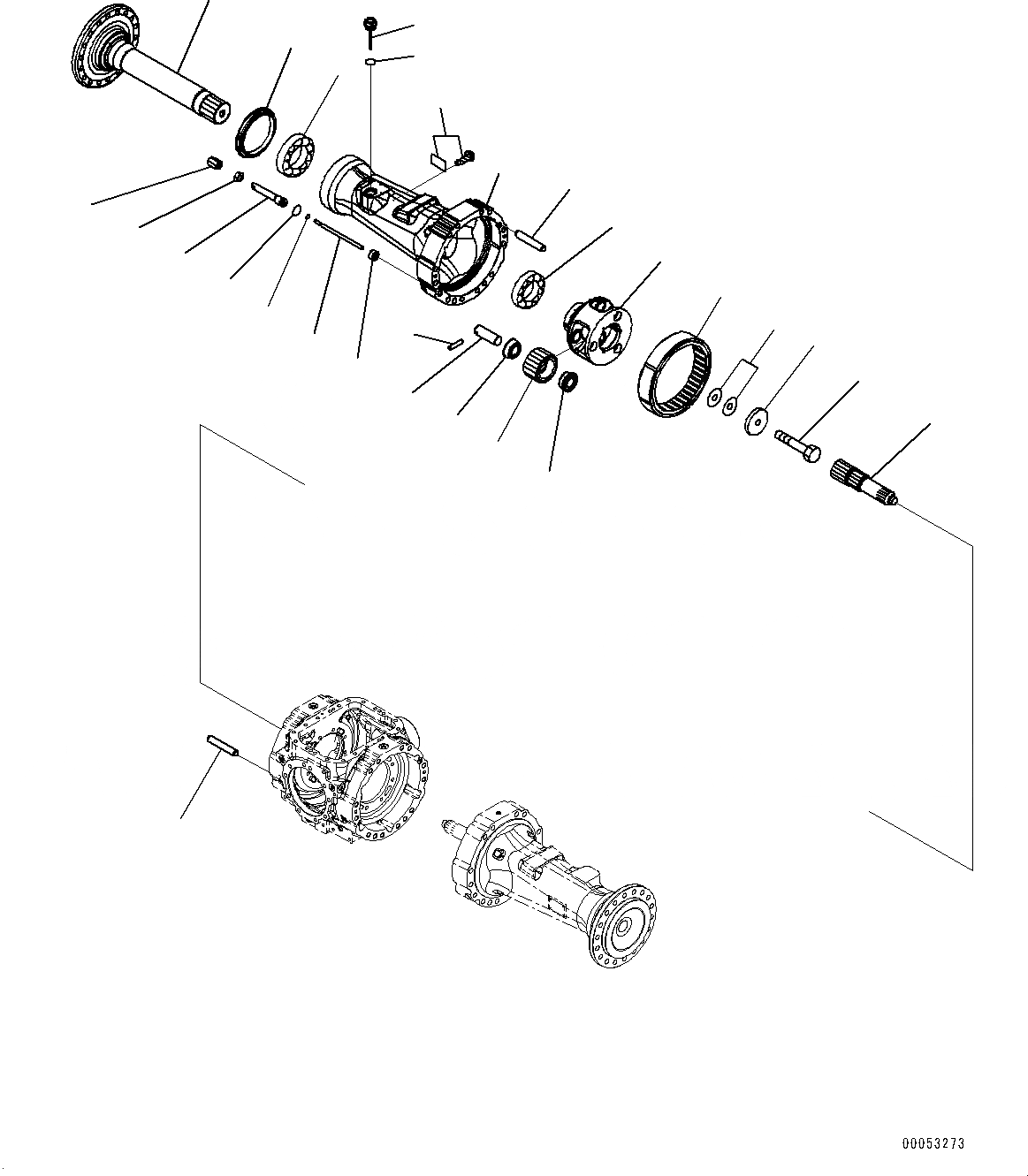 00053273