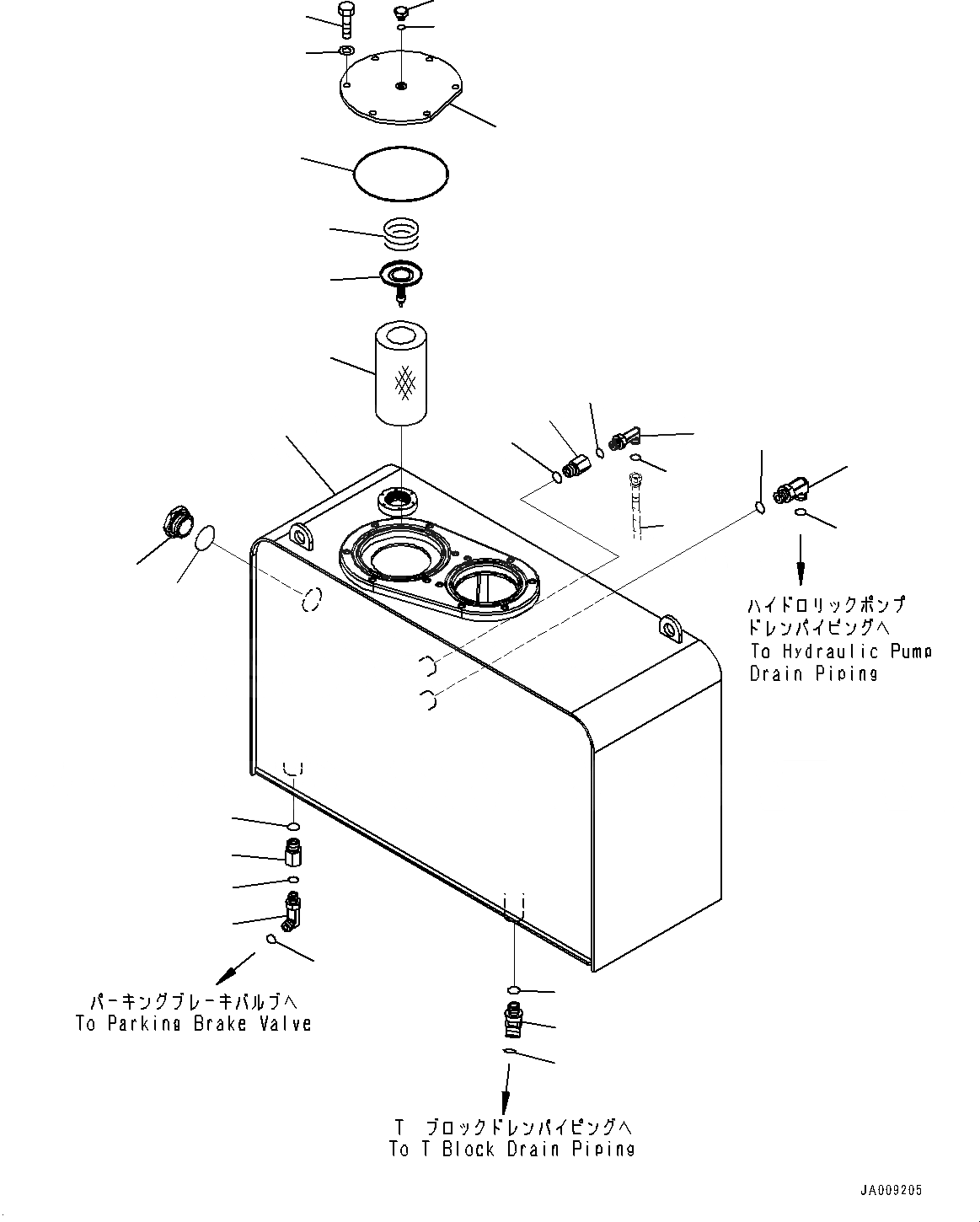 ハイドロリックポンプ
ドレンパイピングへ
To Hydraulic Pump
Drain Piping

パーキングブレーキバルブへ
To Parking Brake Valve

T ブロックドレンパイピングへ
To T Block Drain Piping

JA009205