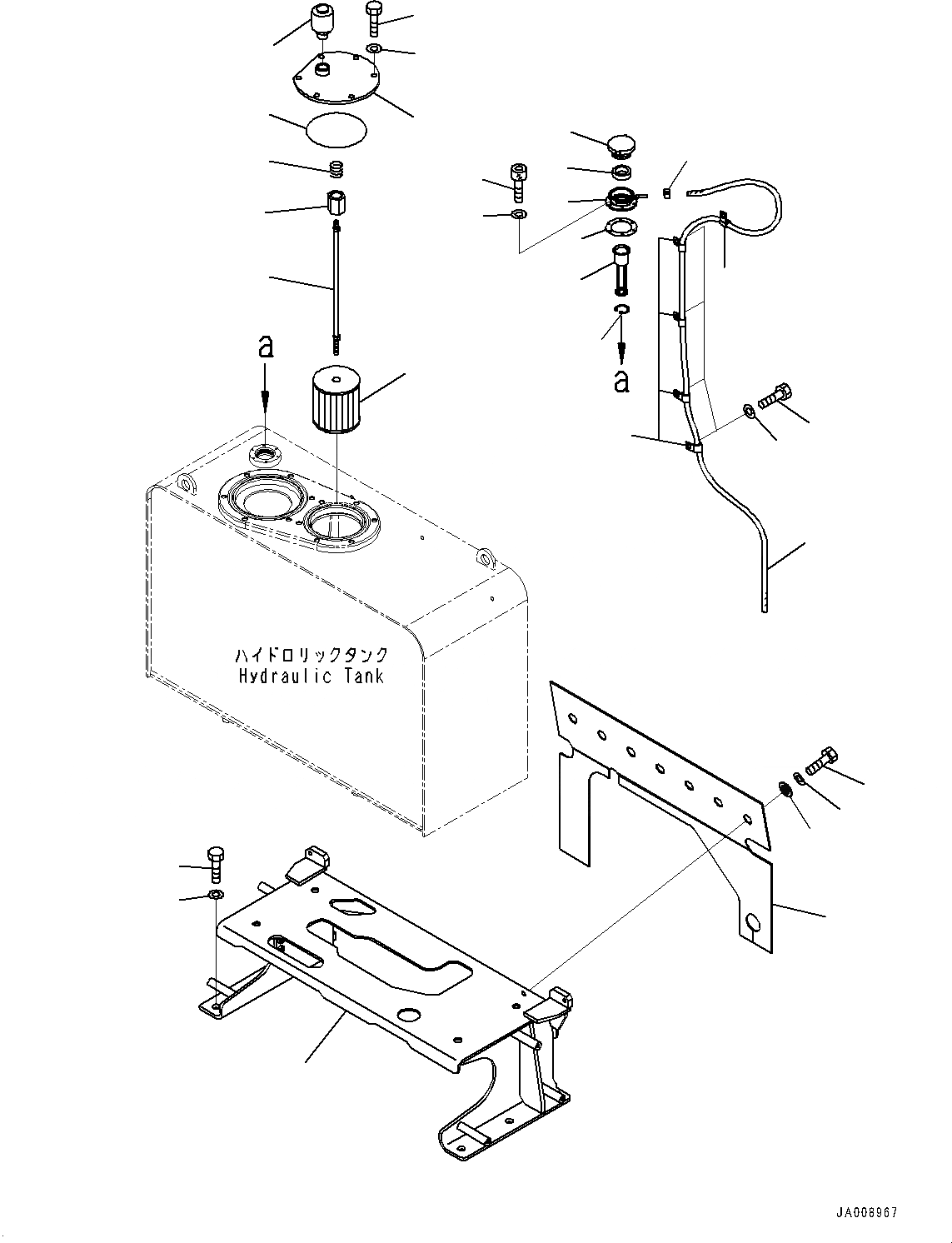 a

a

ハイドロリックタンク
Hydraulic Tank

JA008967