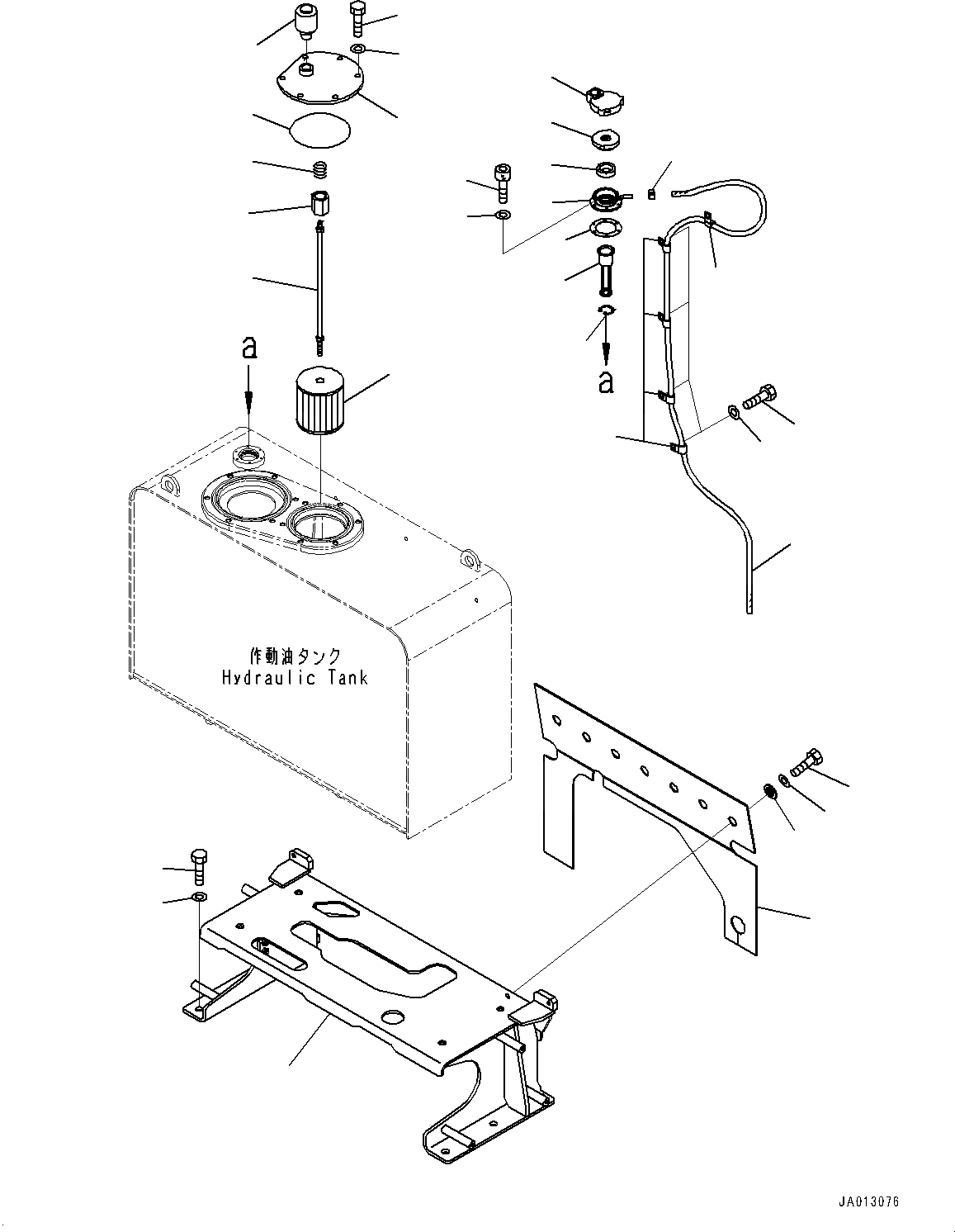 a

a

作動油タンク
Hydraulic Tank

JA013076