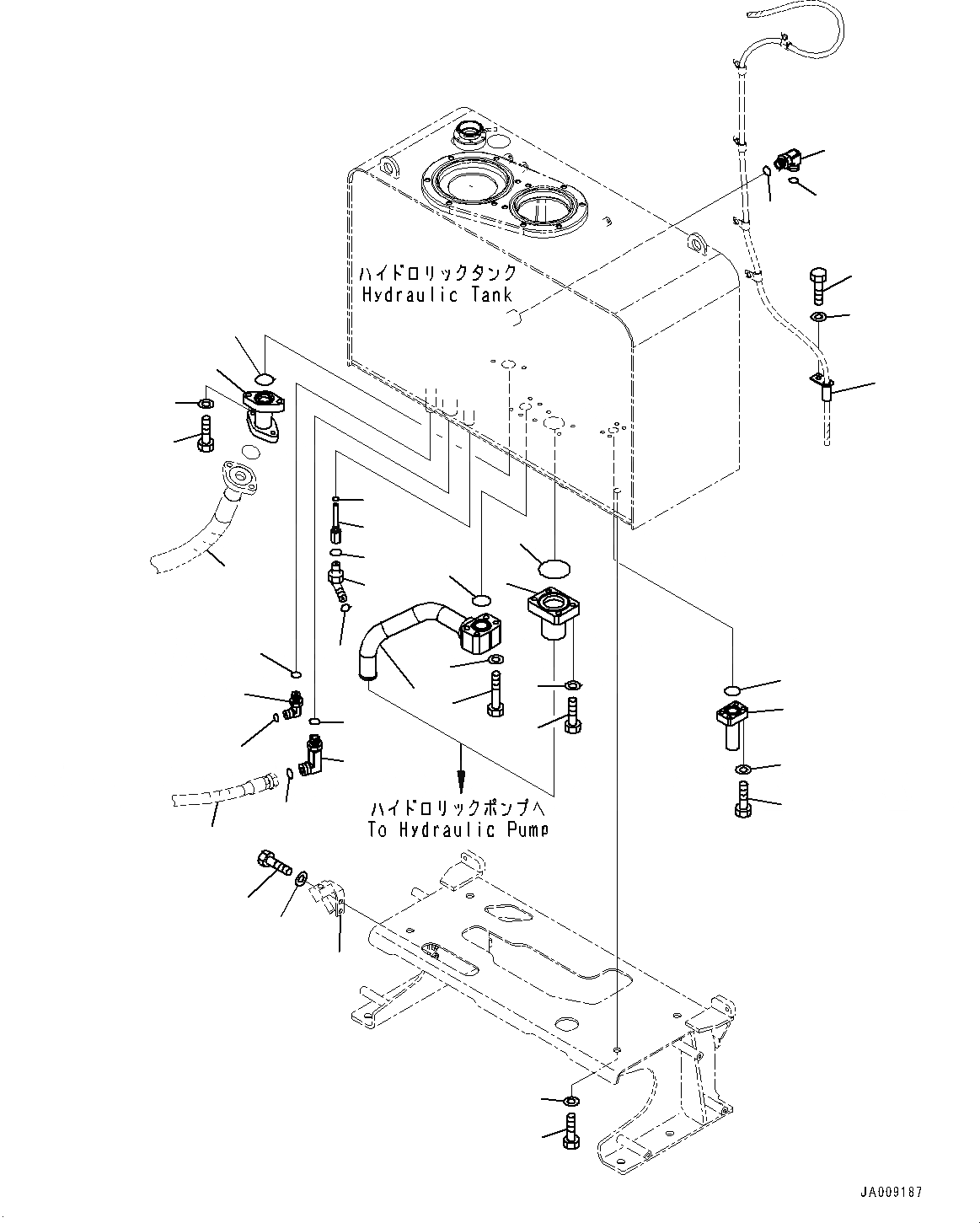 ハイドロリックタンク
Hydraulic Tank

ハイドロリックポンプへ
To Hydraulic Pump

JA009187