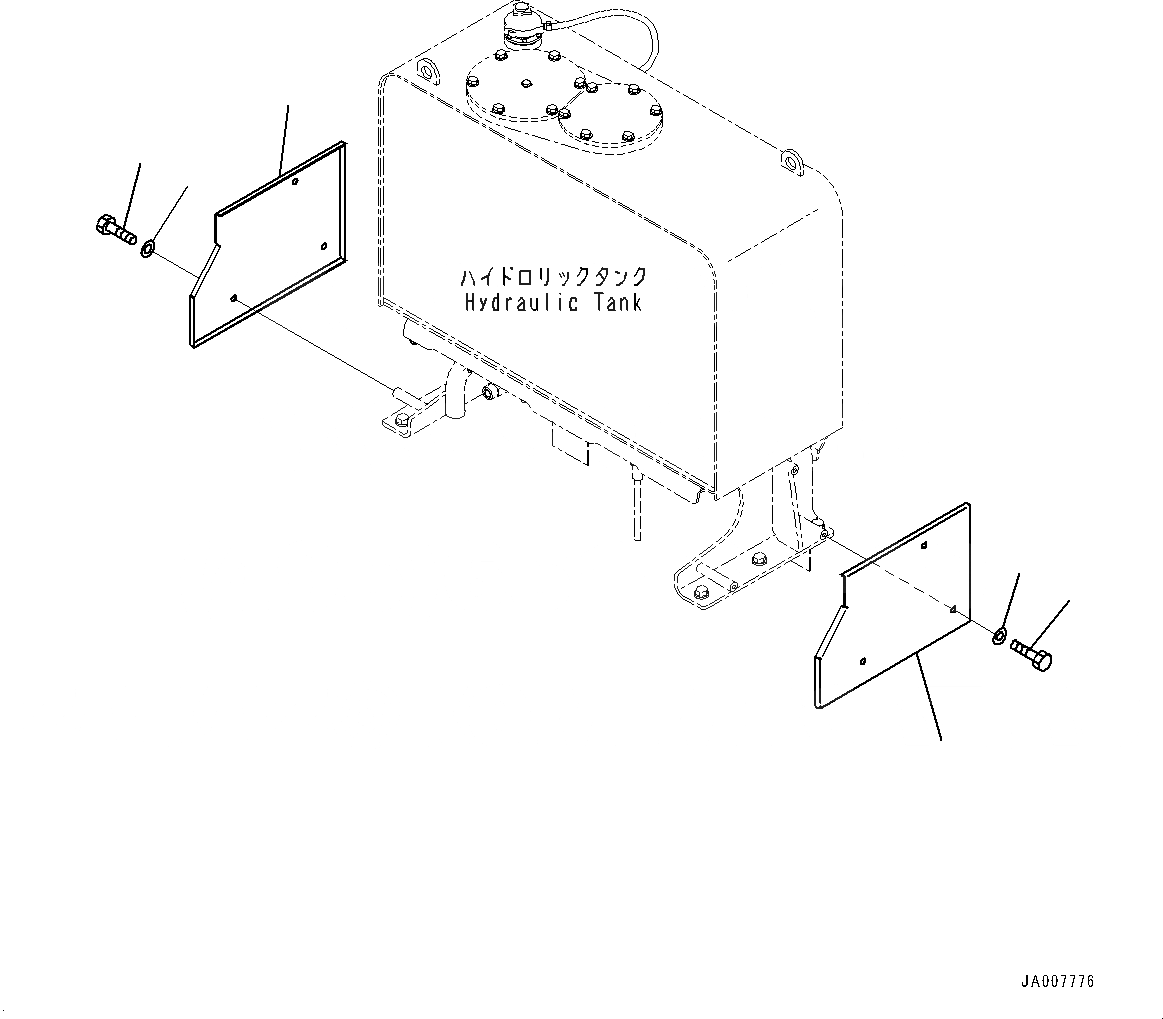 ハイドロリックタンク
Hydraulic Tank

JA007776