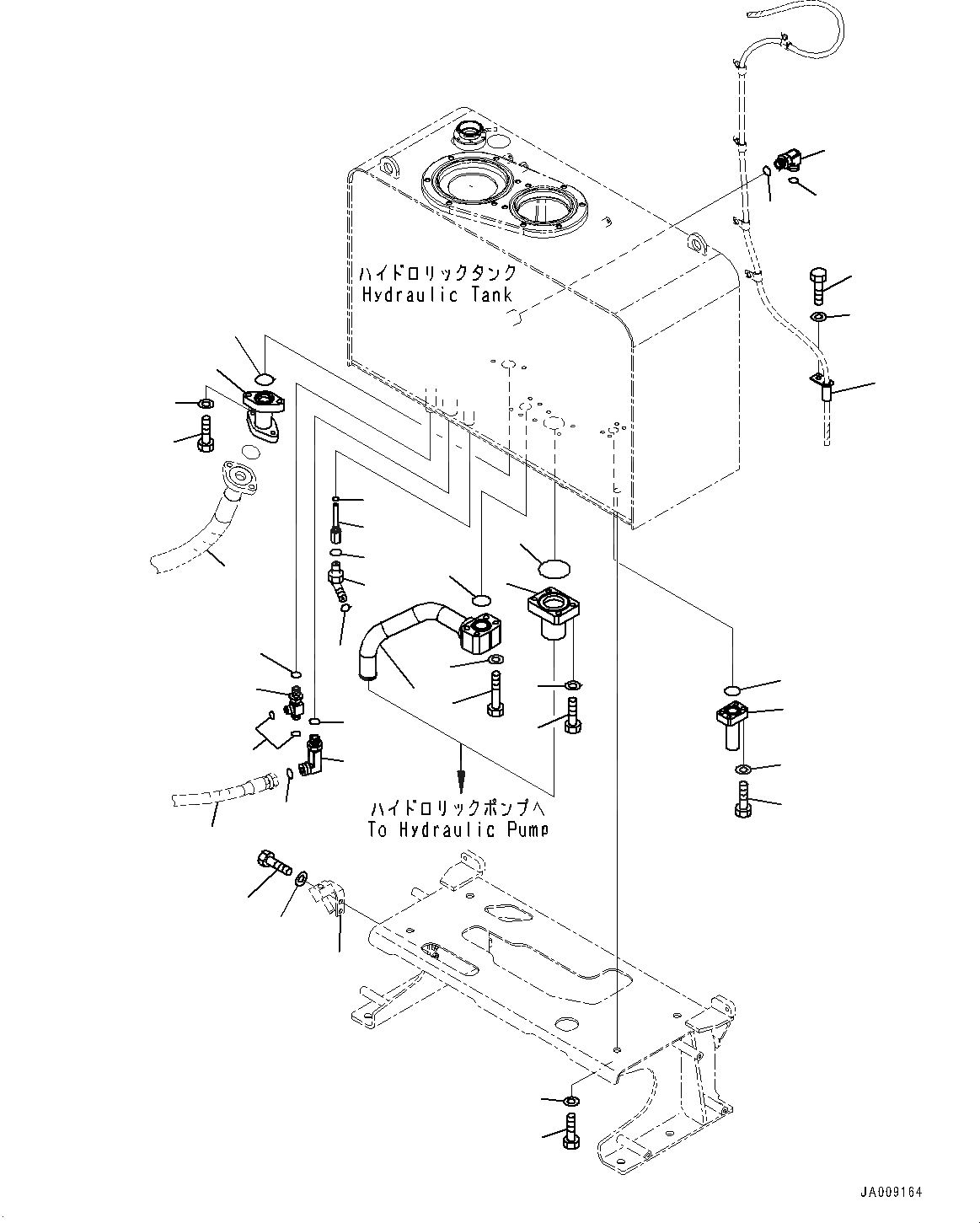 ハイドロリックタンク
Hydraulic Tank

ハイドロリックポンプへ
To Hydraulic Pump

JA009164