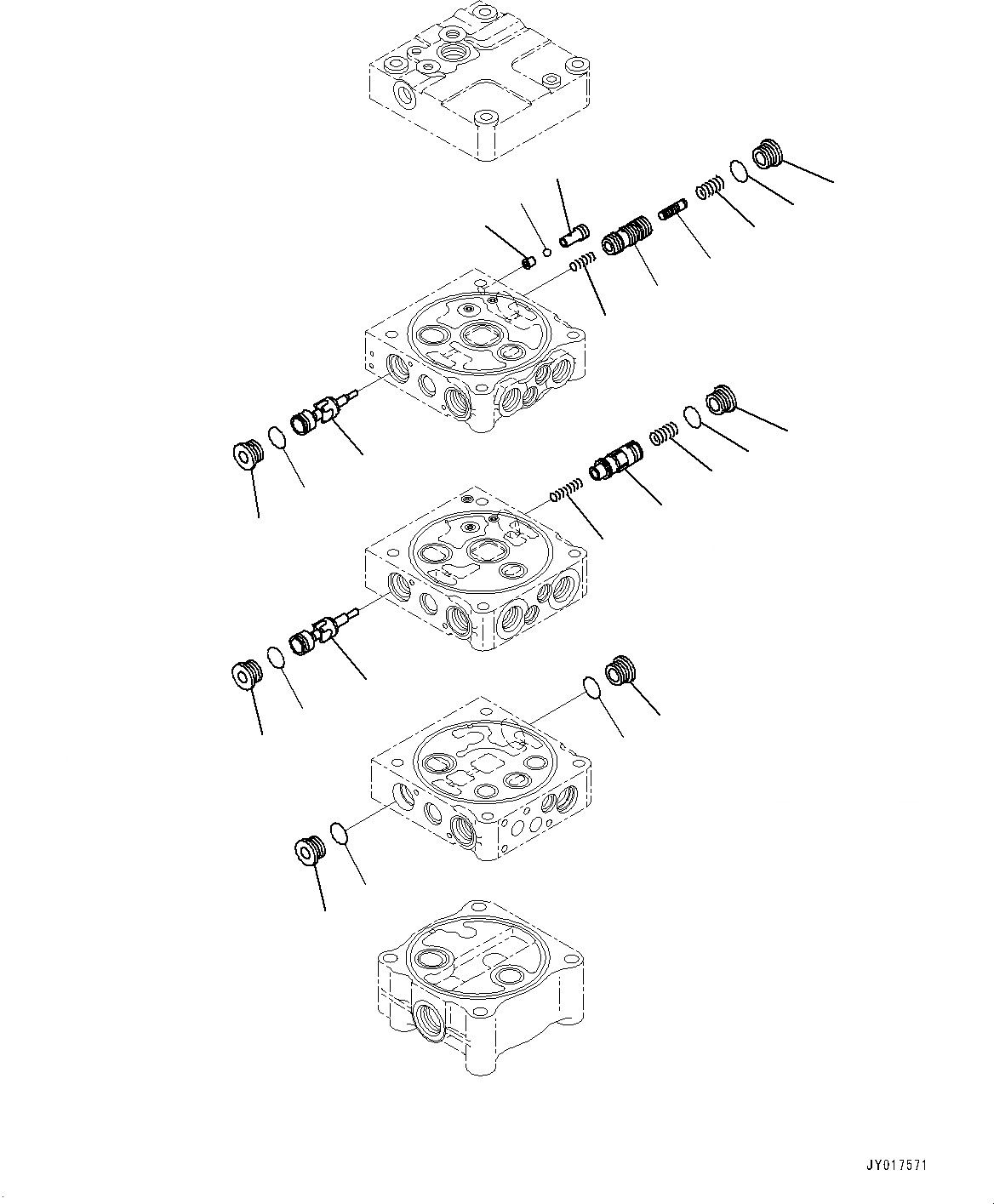 JY017571