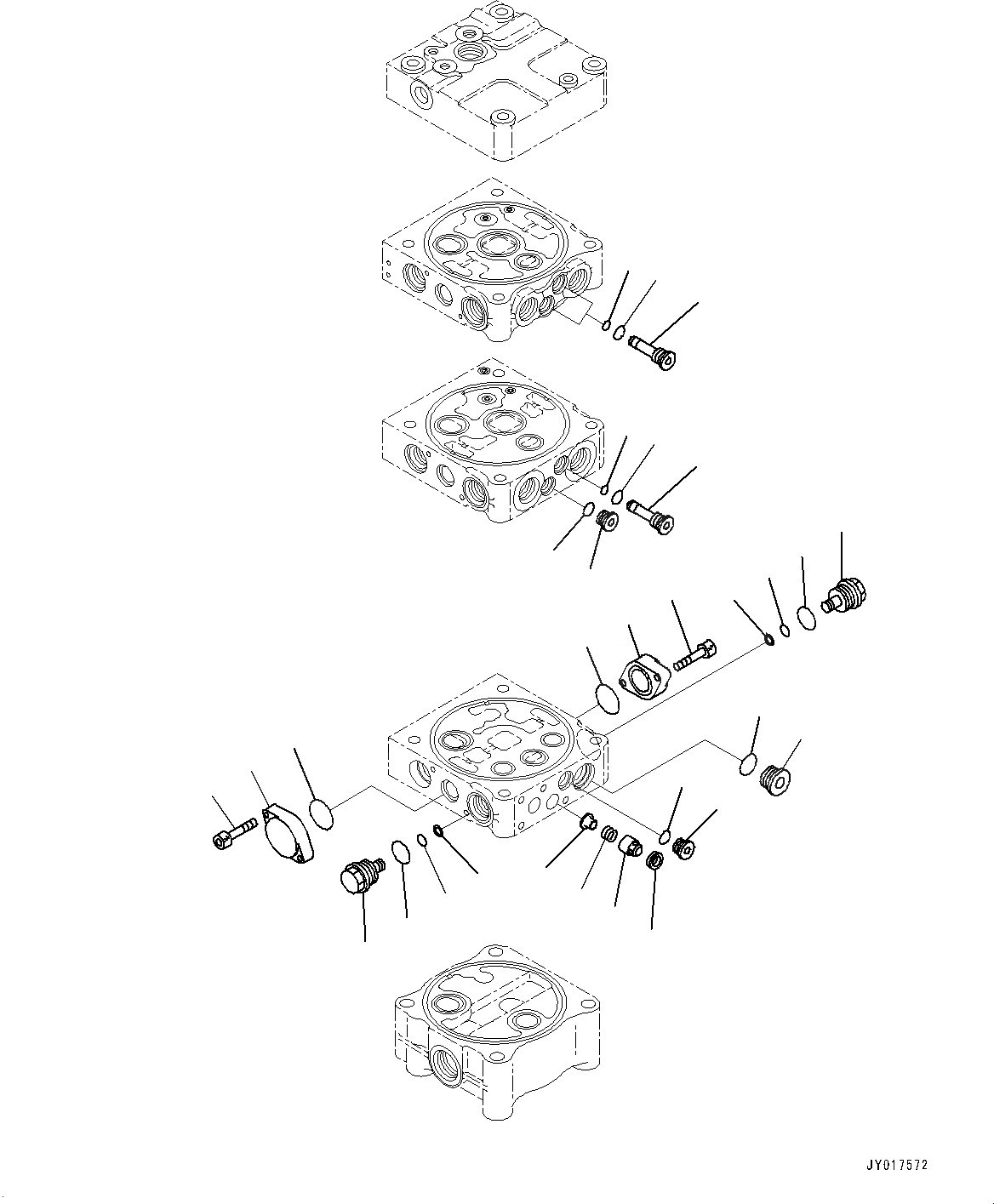 JY017572