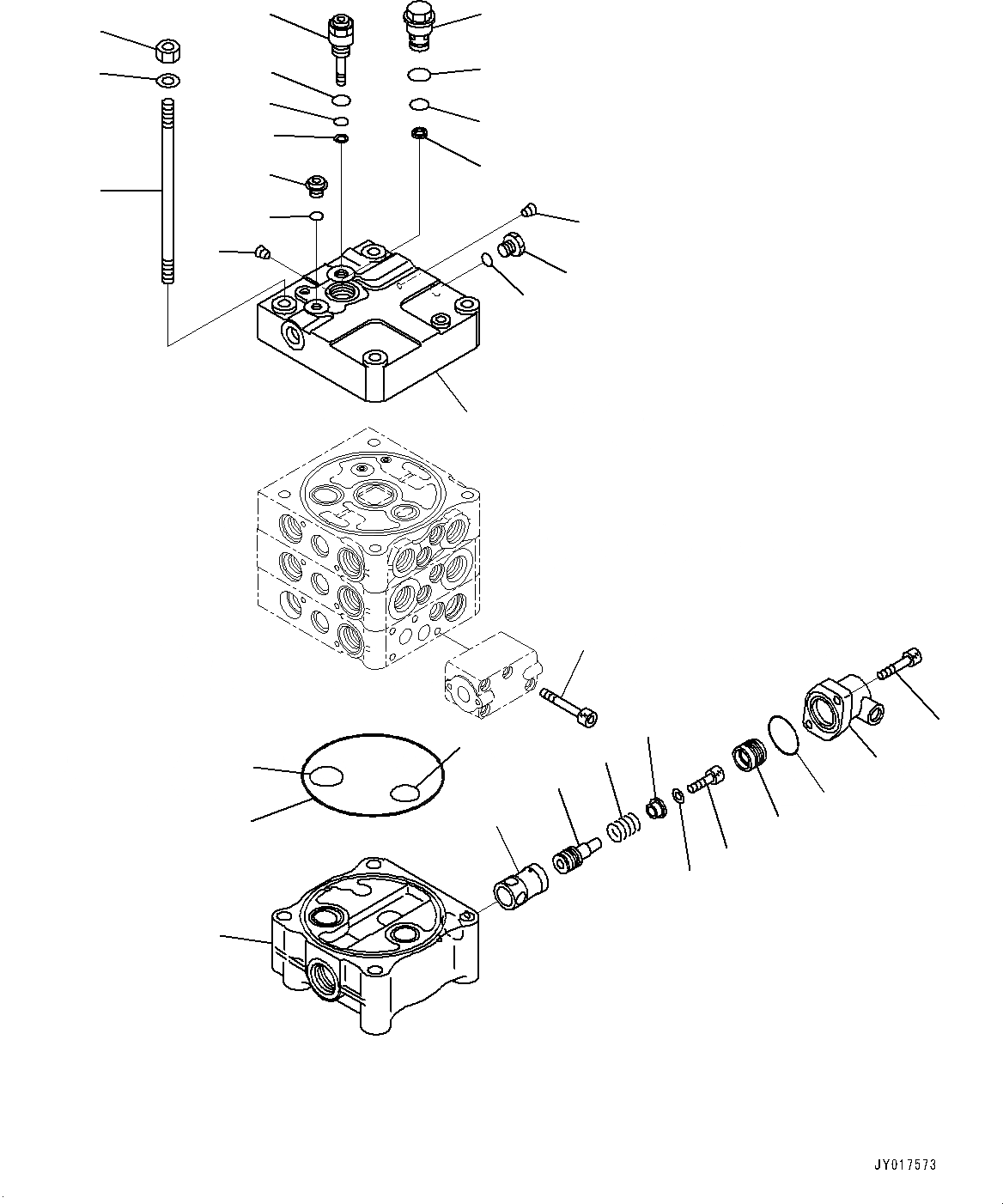 JY017573