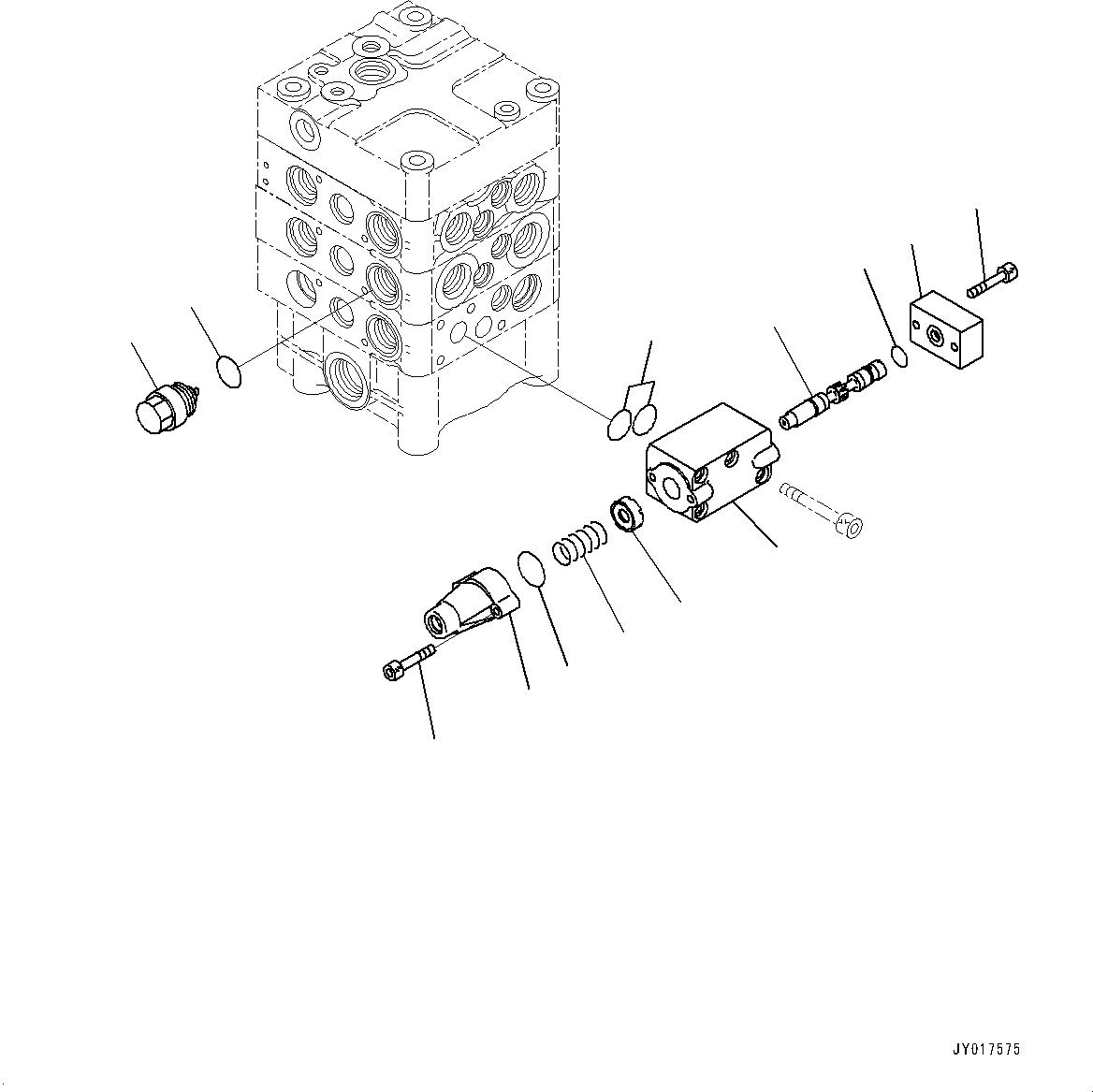 JY017575