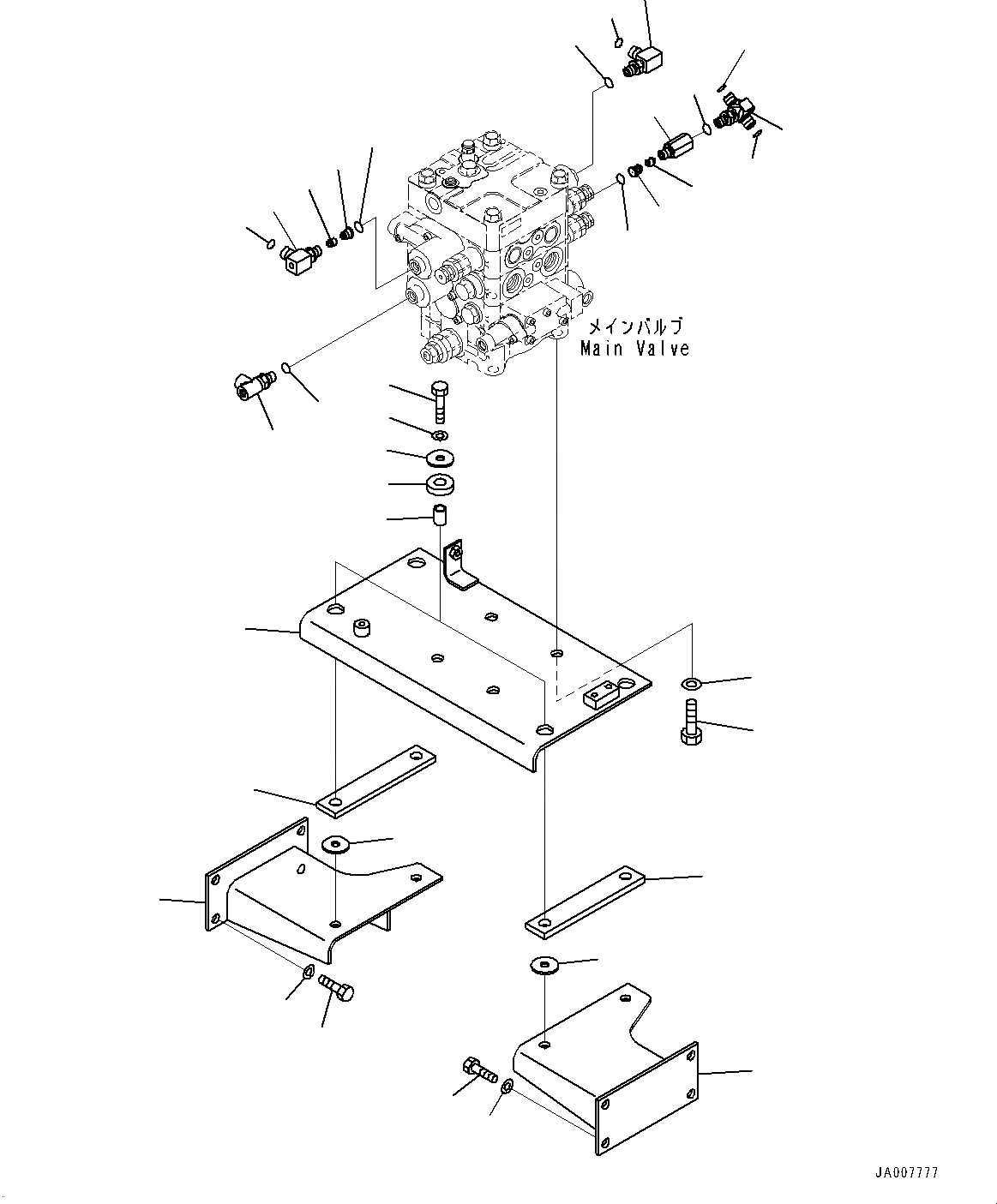 メインバルブ
Main Valve

JA007777