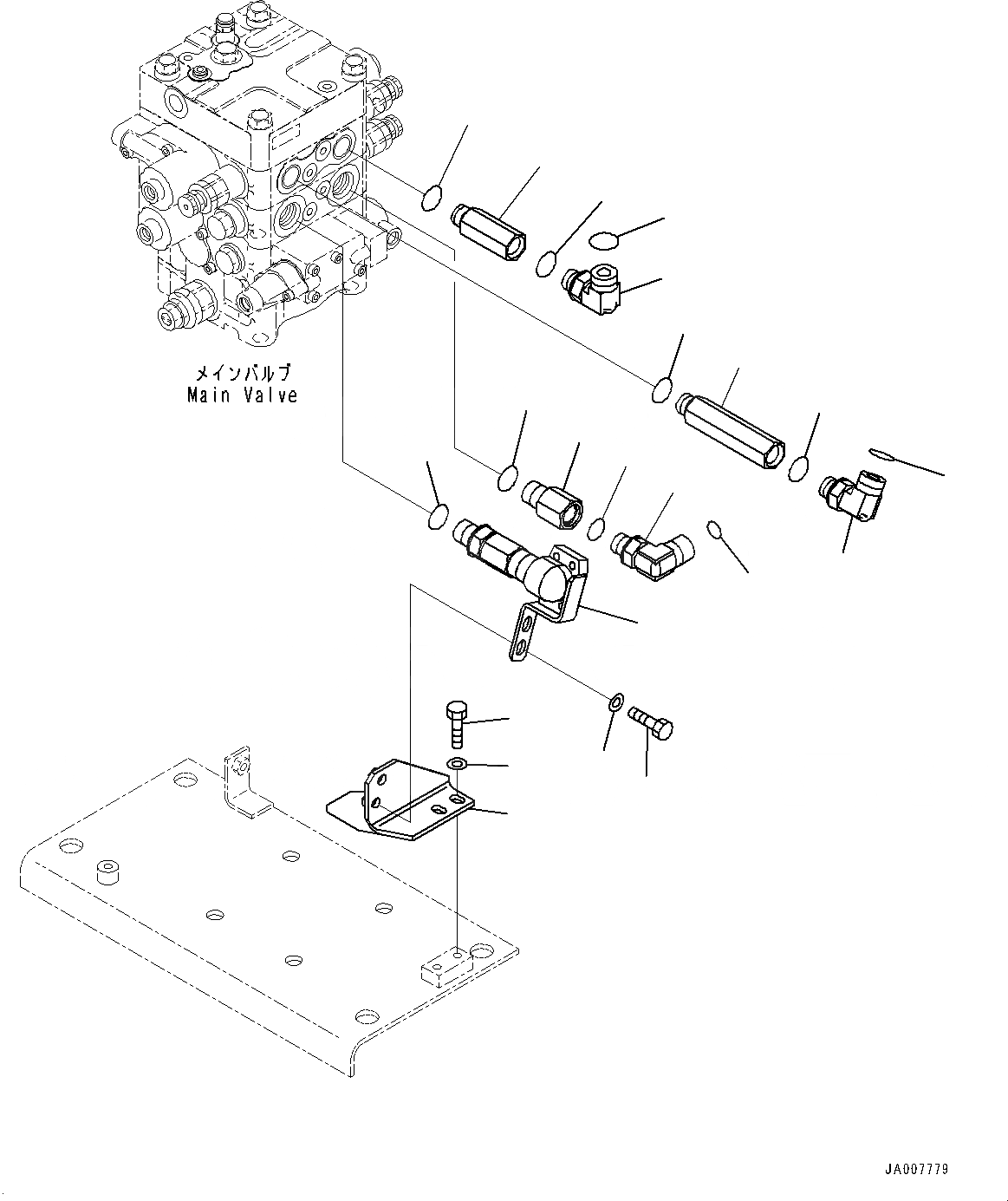 メインバルブ
Main Valve

JA007779