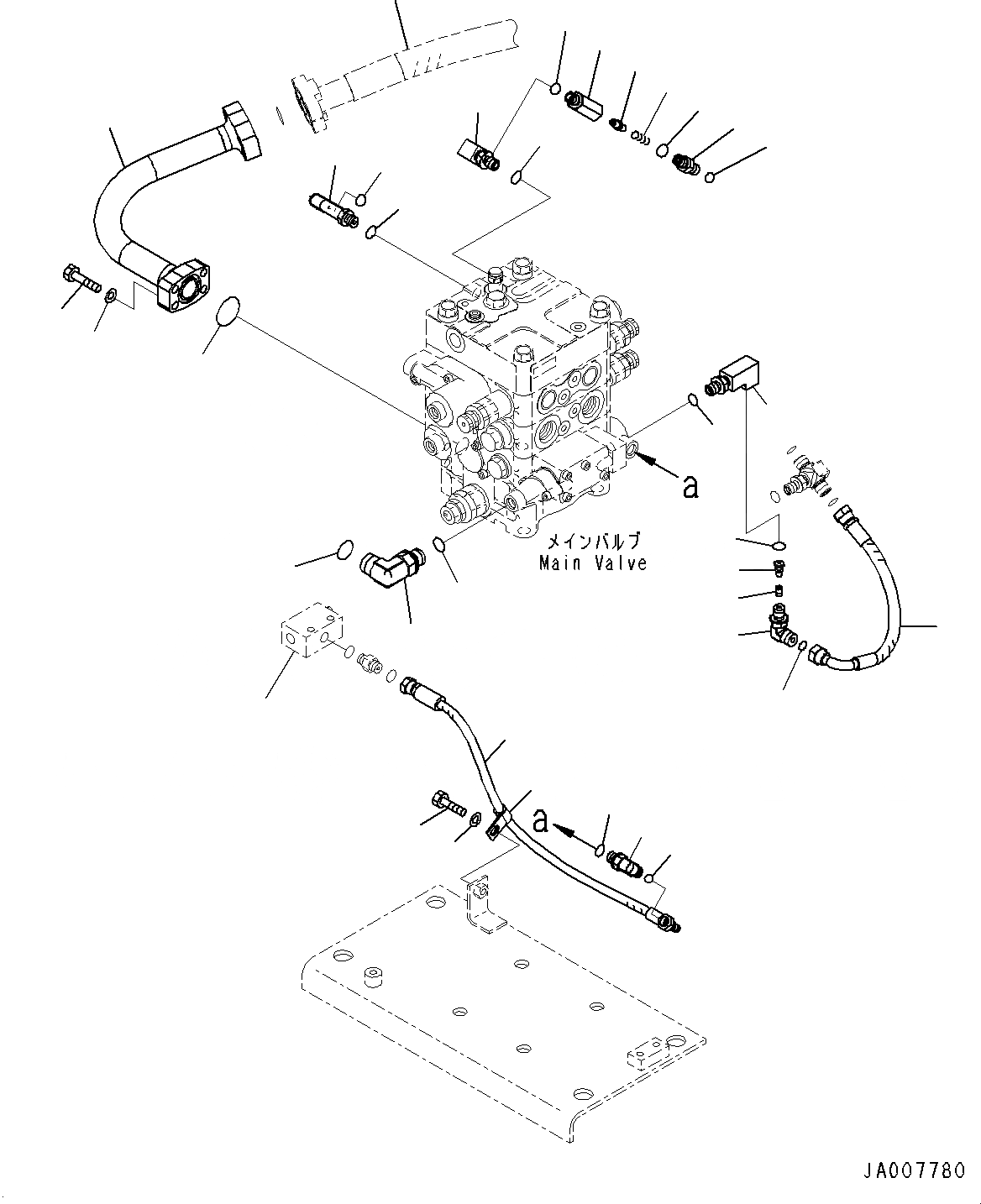 a

メインバルブ
Main Valve

a

JA007780