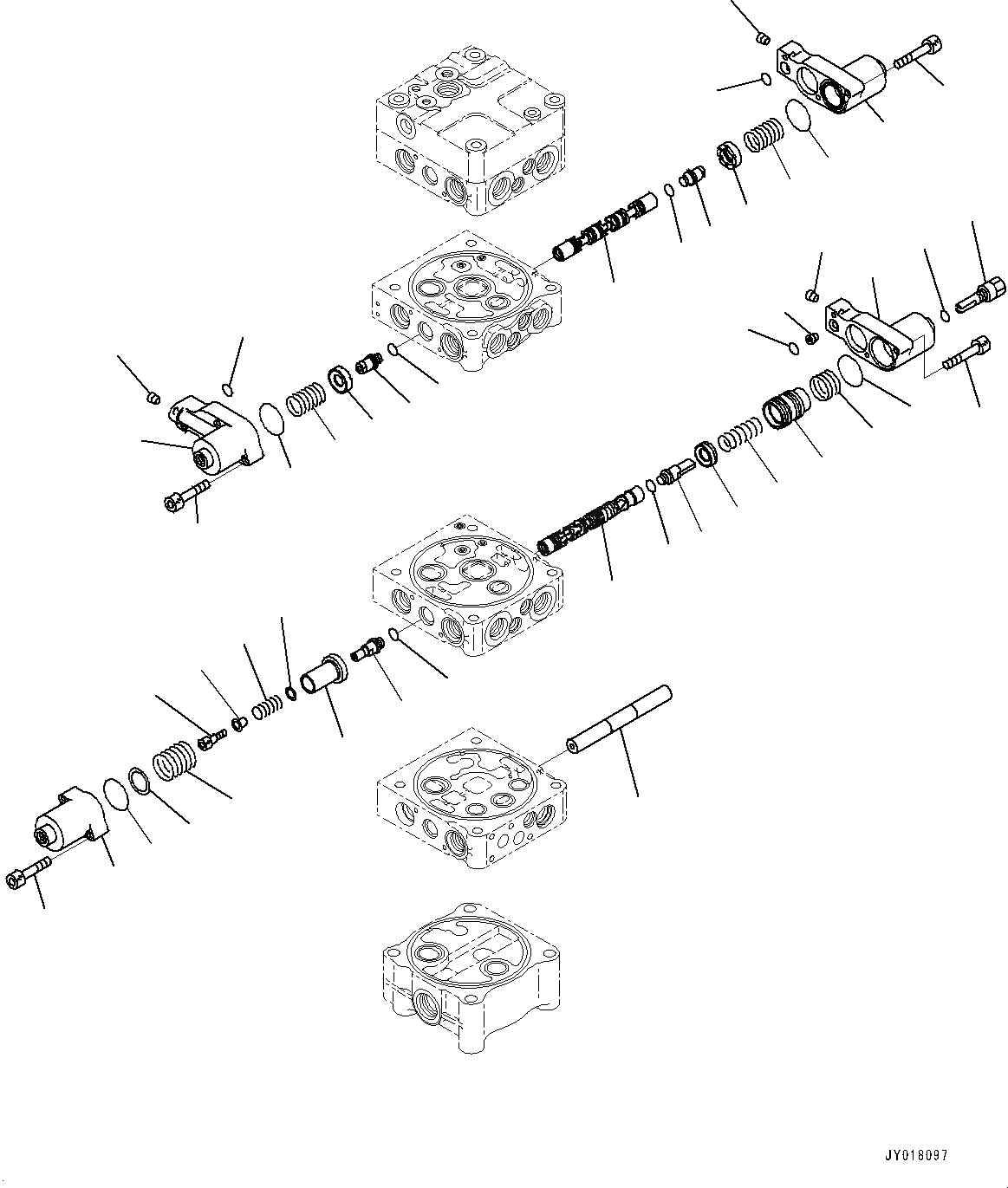 JY018097