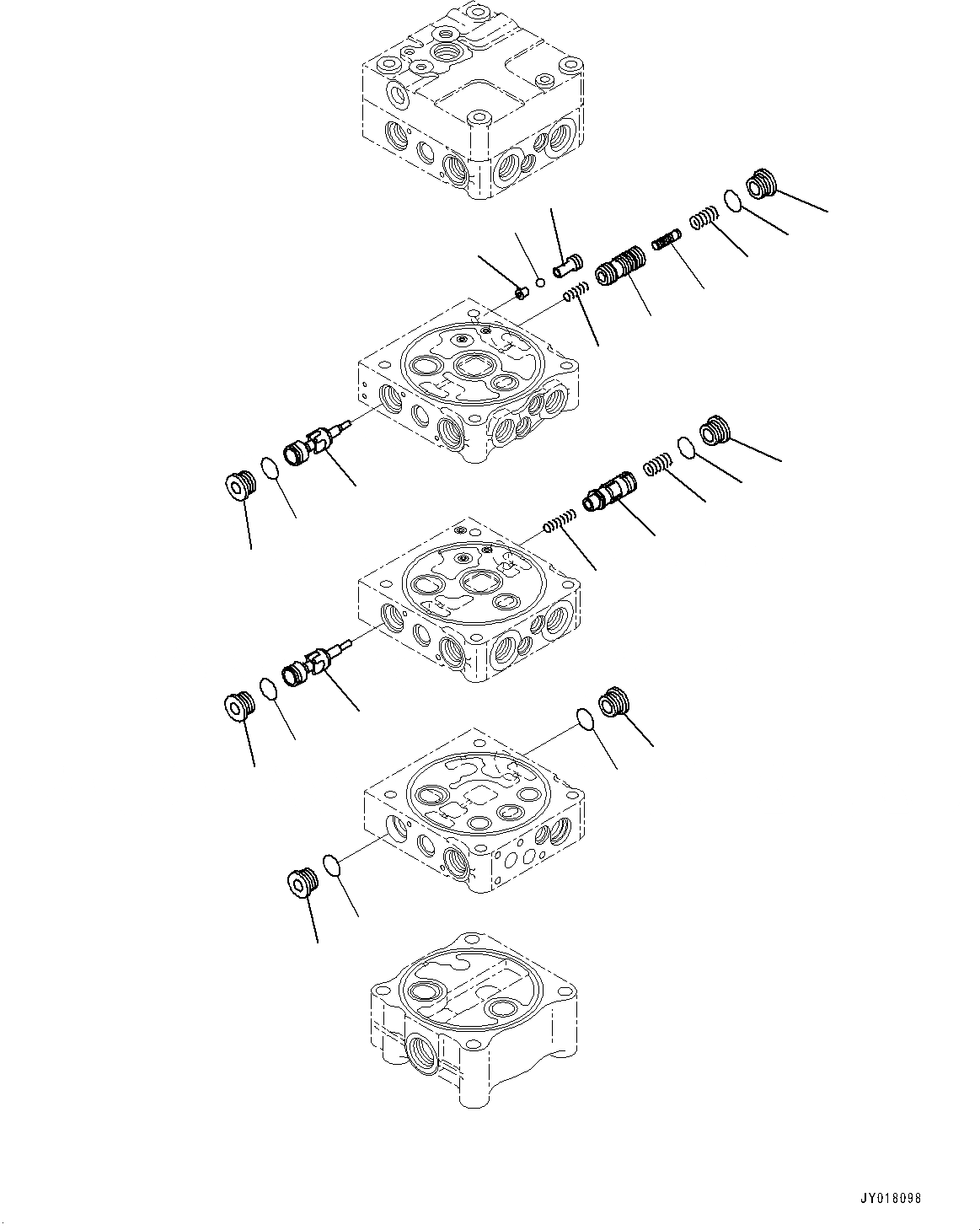 JY018098