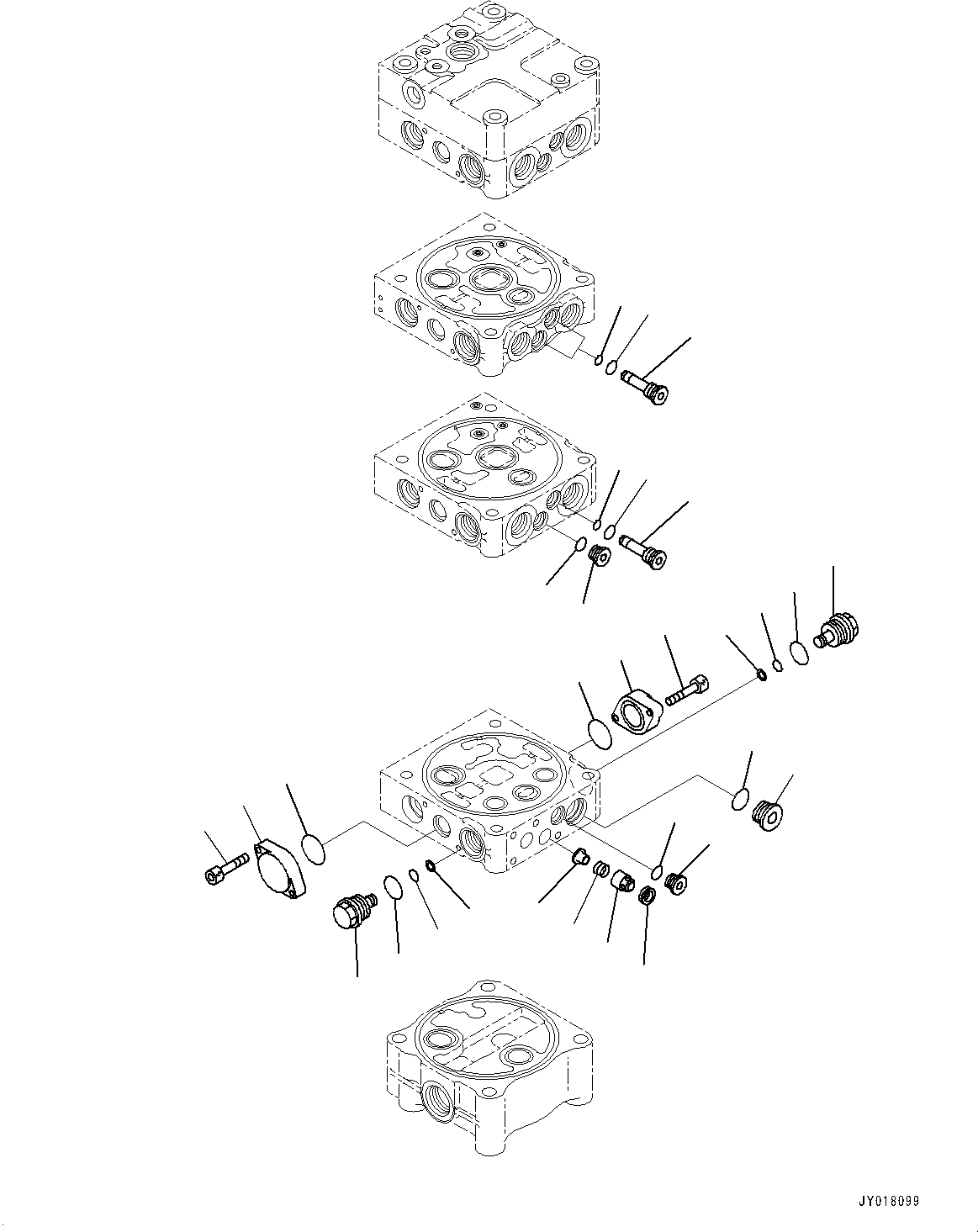 JY018099