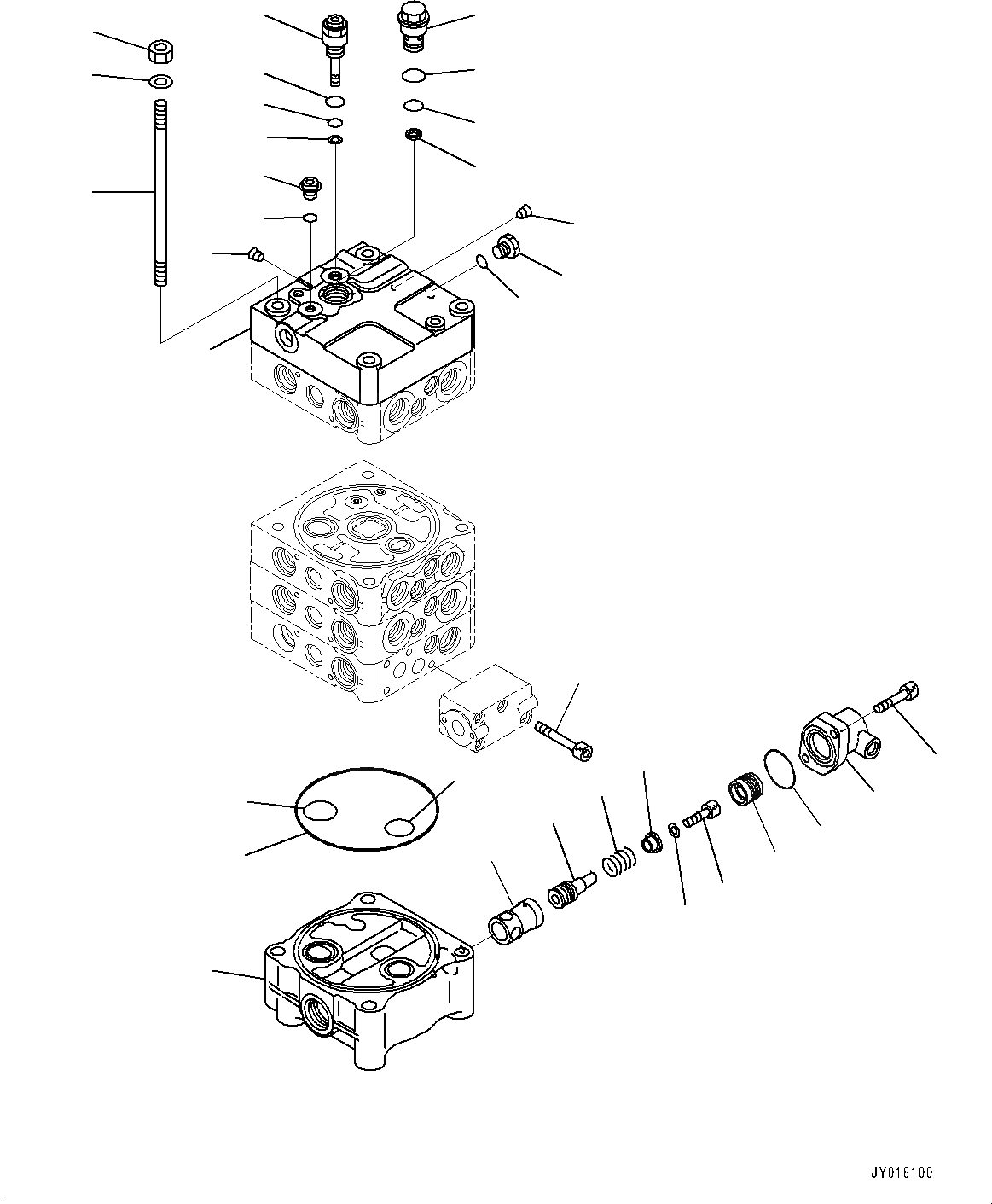 JY018100