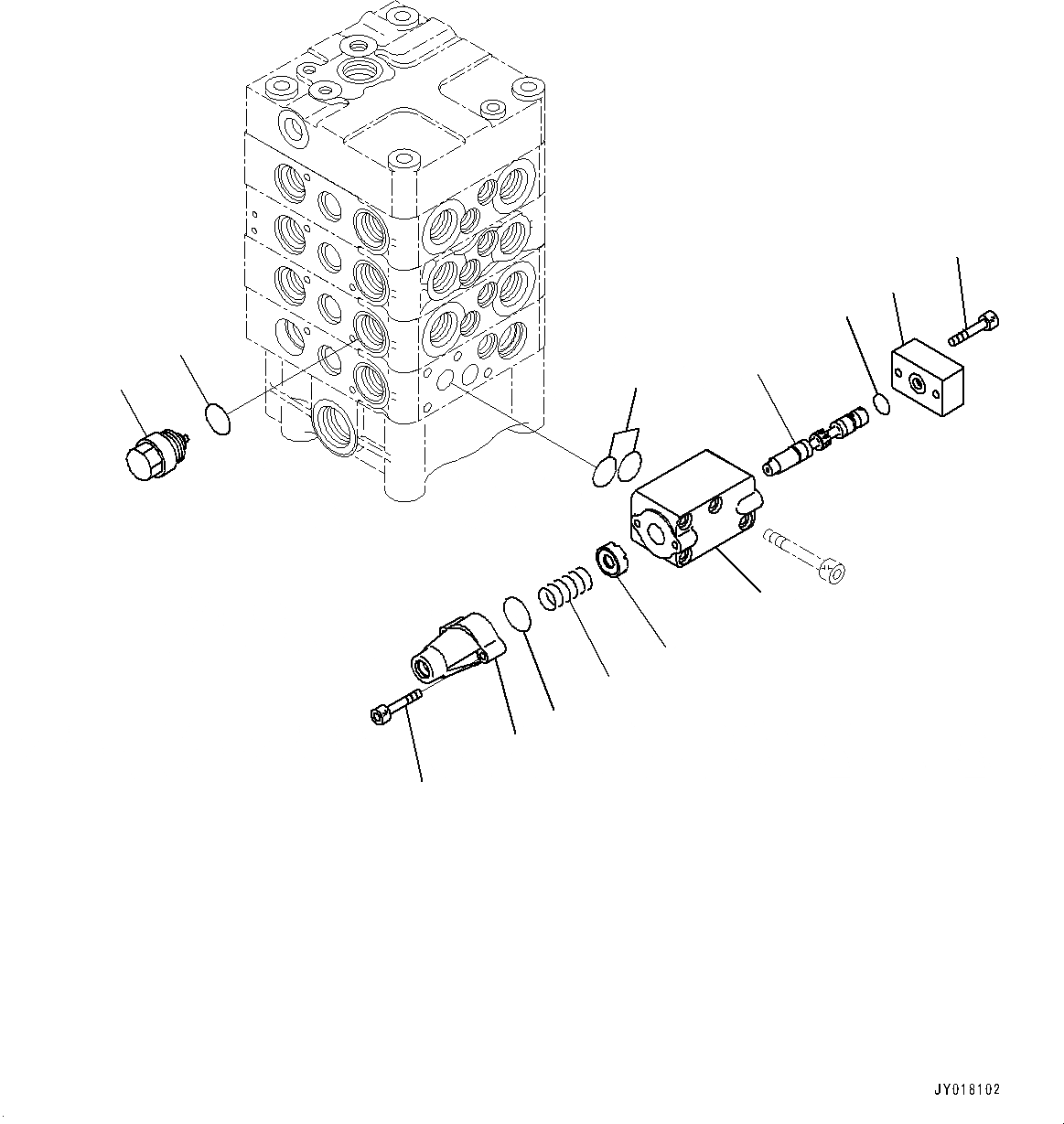 JY018102