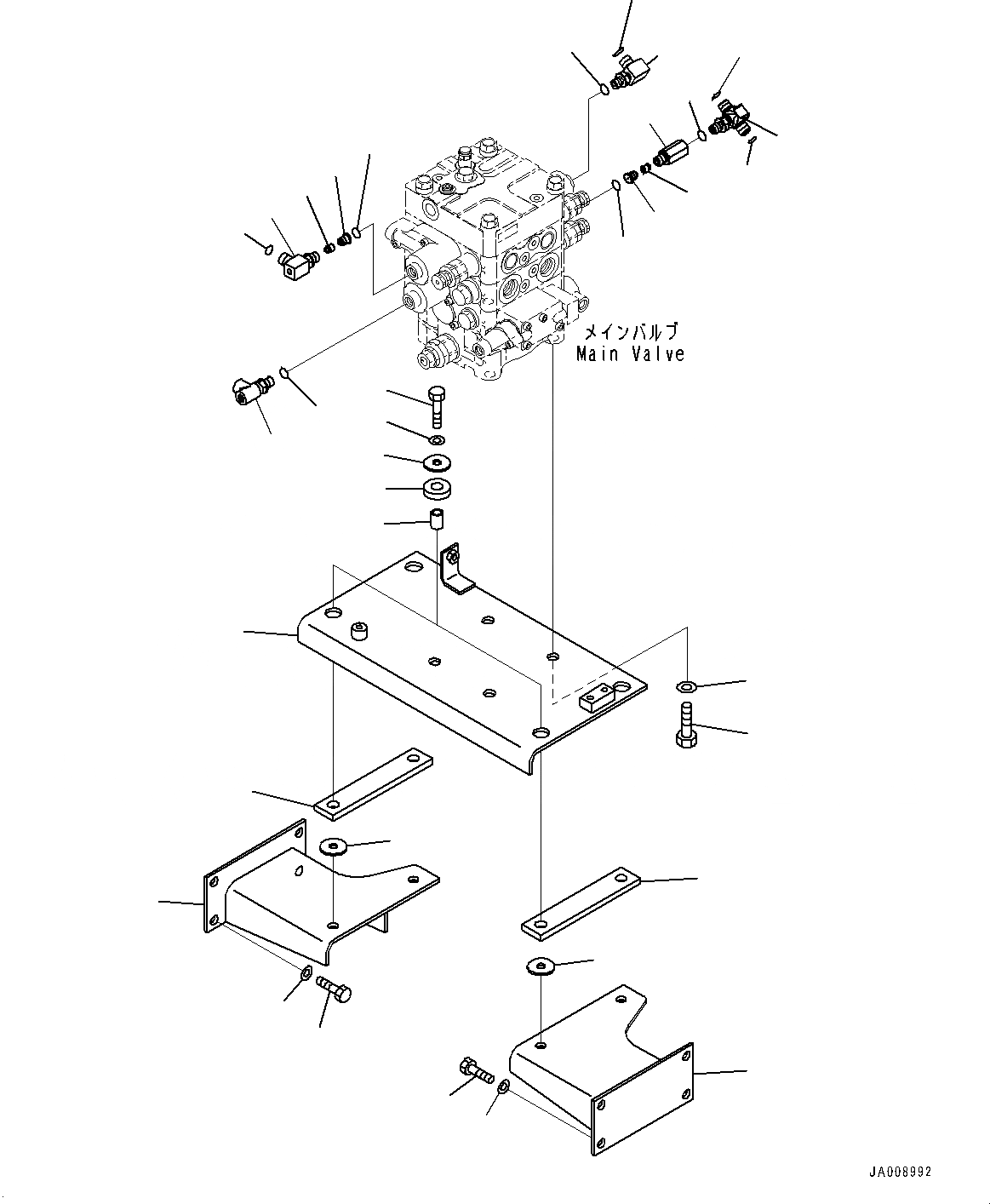 メインバルブ
Main Valve

JA008992