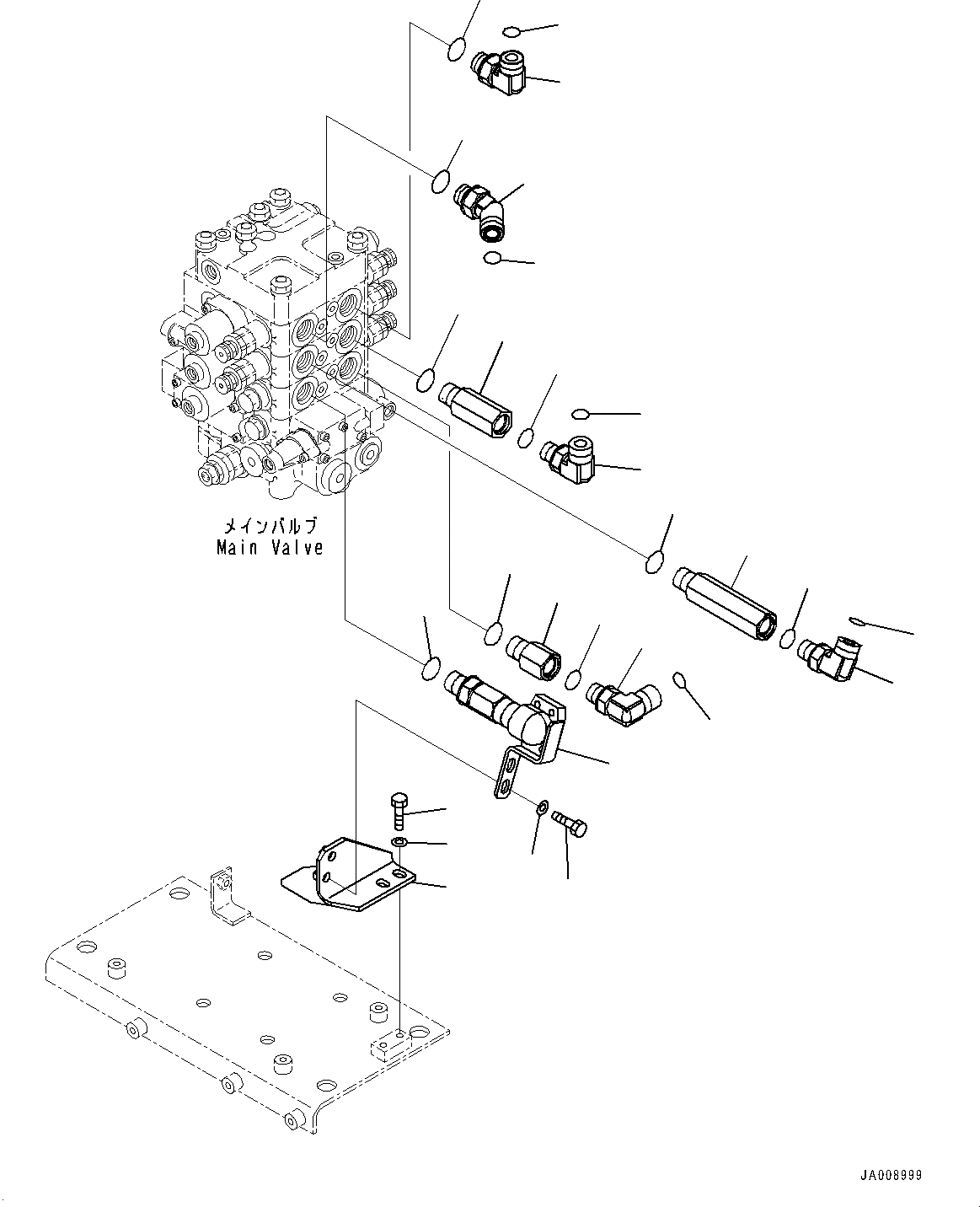 メインバルブ
Main Valve

JA008999