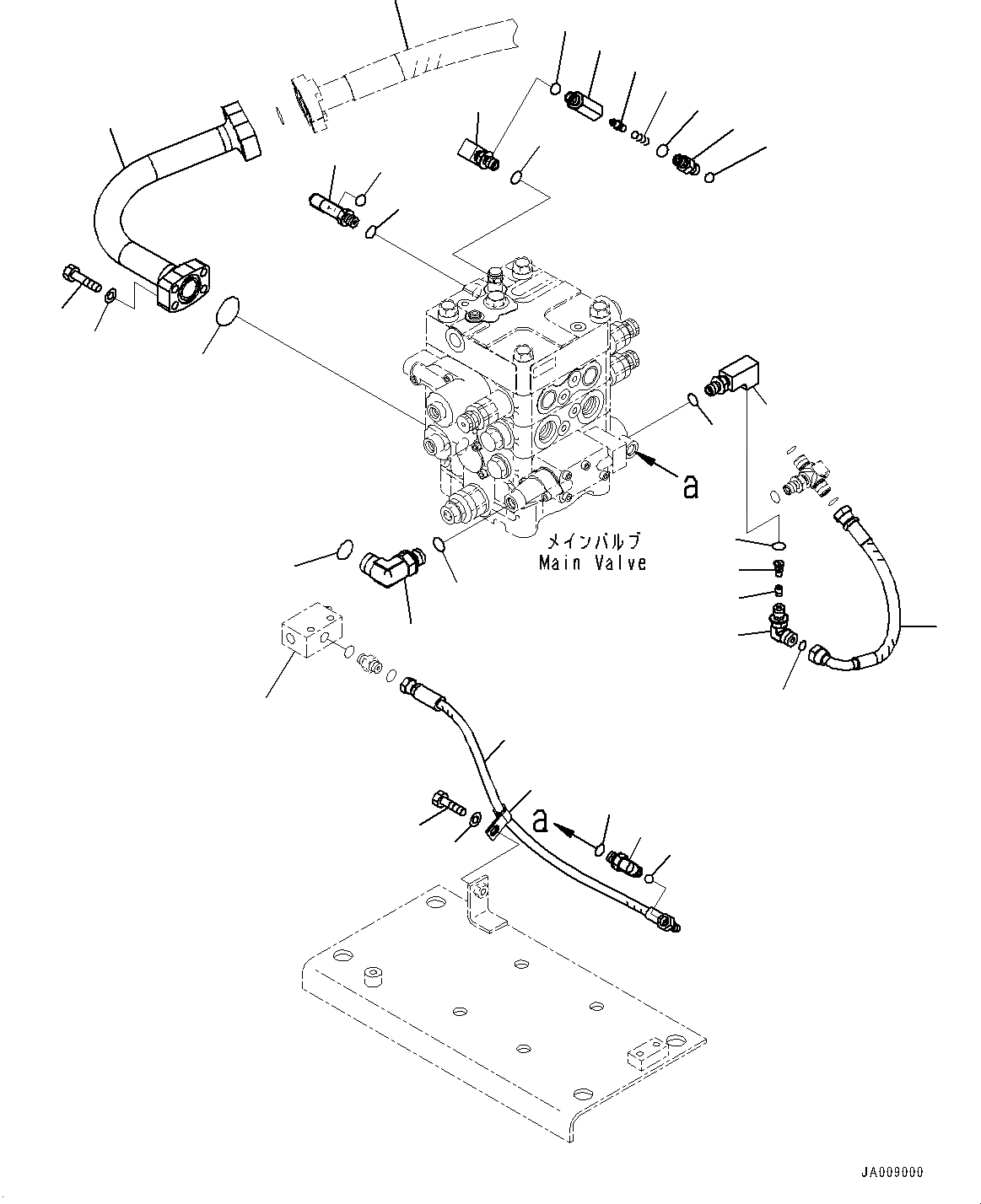 a

メインバルブ
Main Valve

a

JA009000