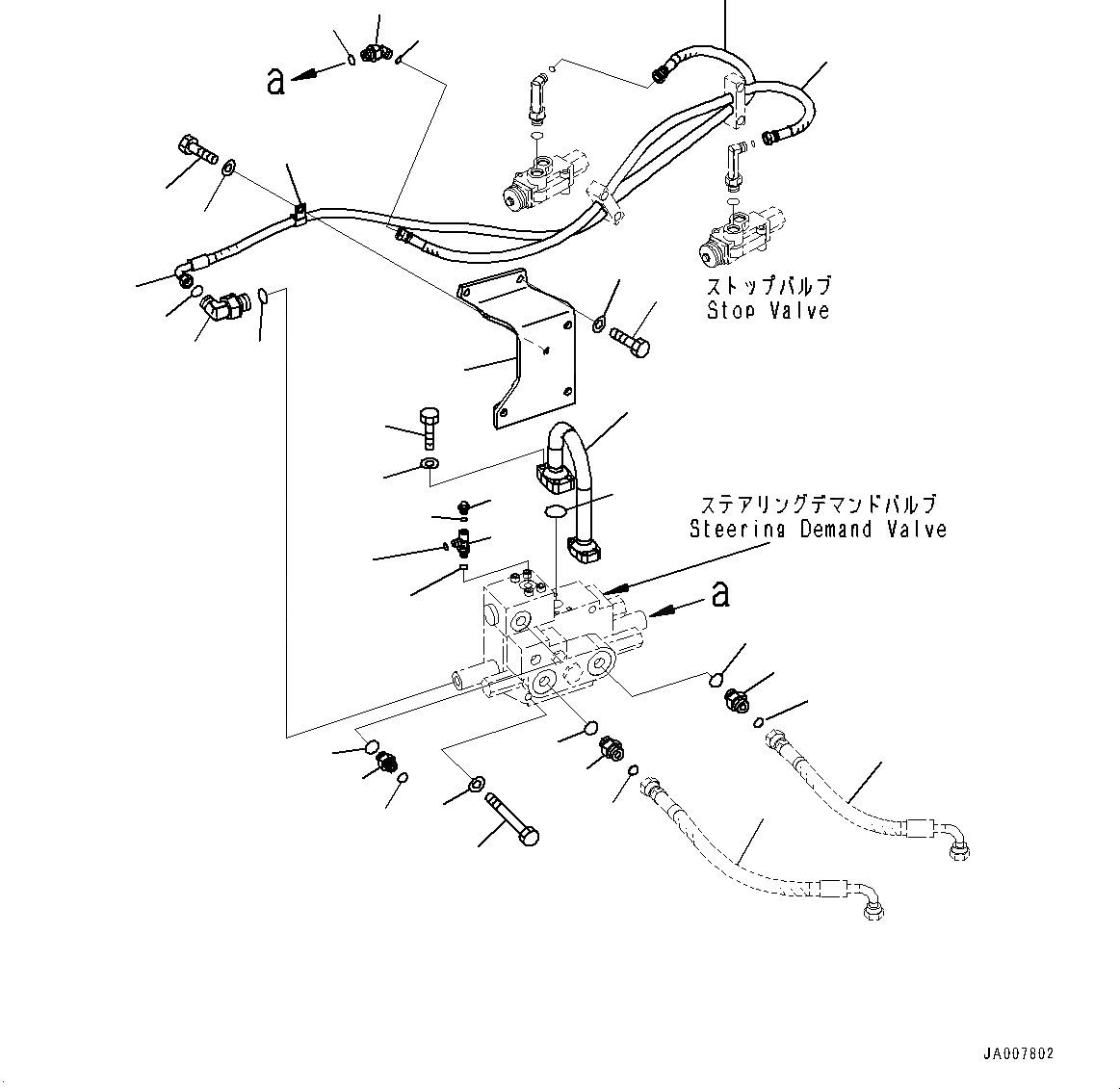 a

ストップバルブ
Stop Valve

ステアリングデマンドバルブ
Steering Demand Valve

a

JA007802