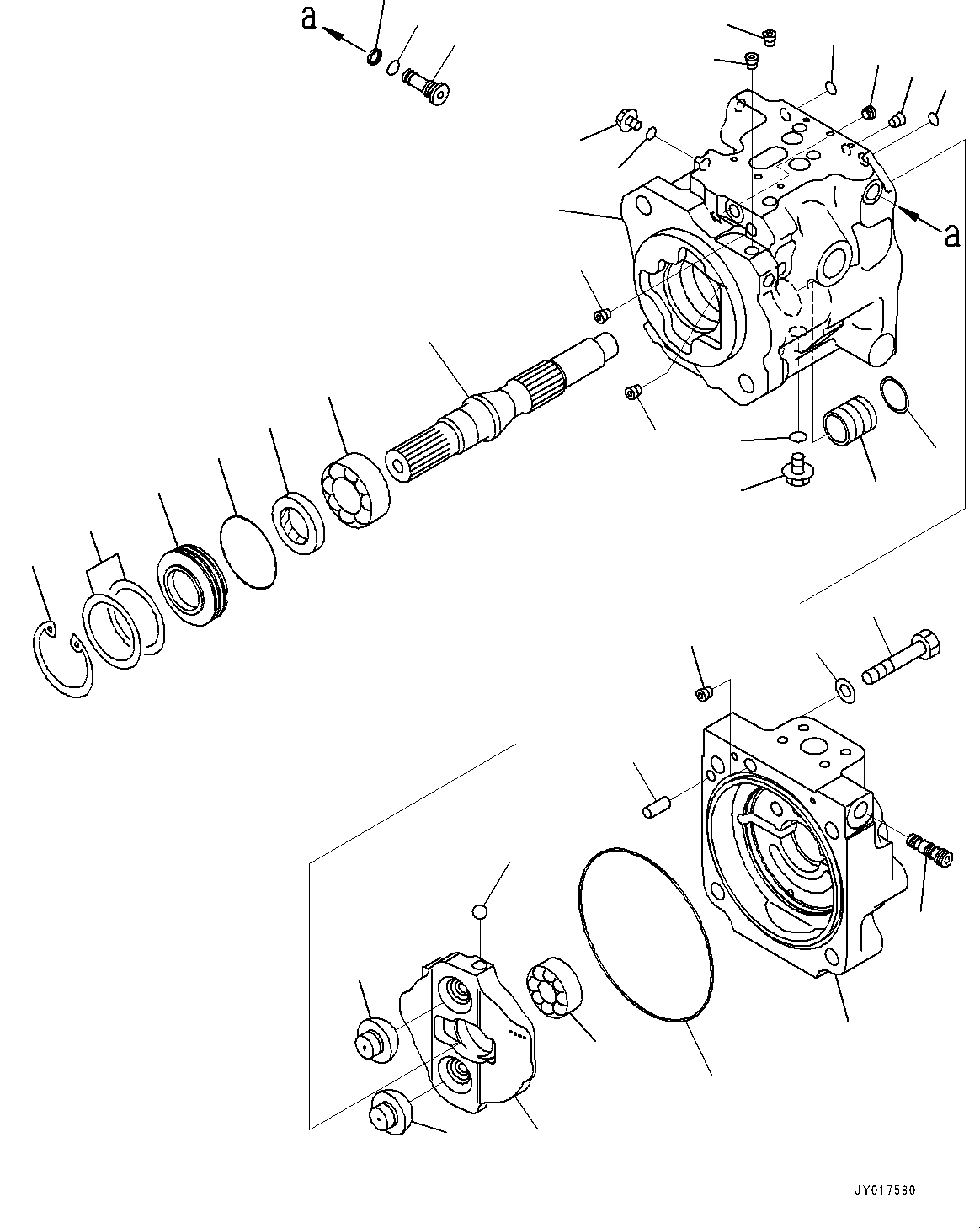 a

a

JY017580